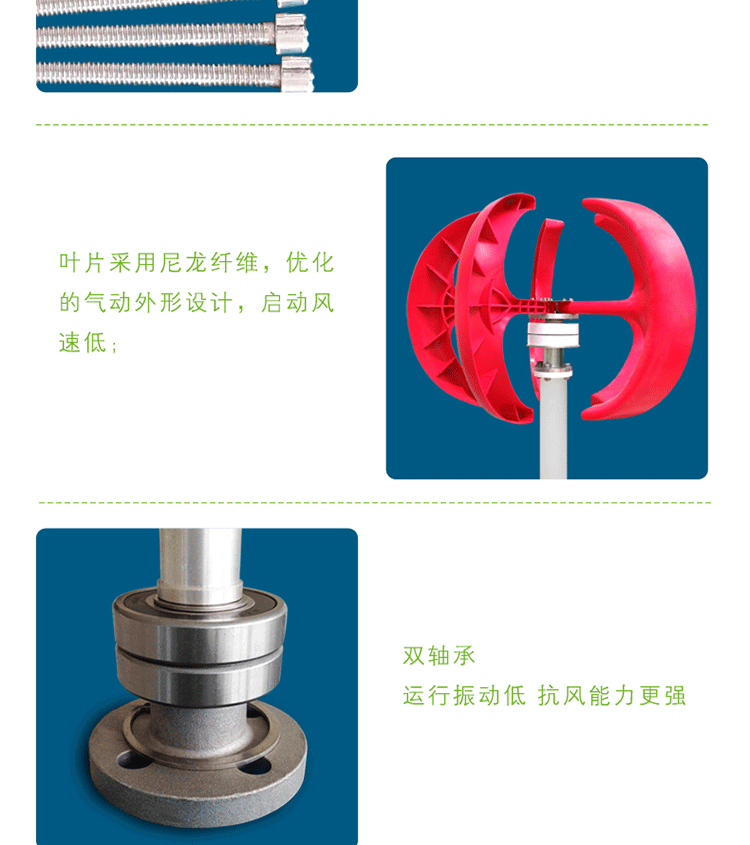 叶片采用尼龙纤维，优化的气动外形设计，启动风速低；

双轴承
运行振动低 抗风能力更强