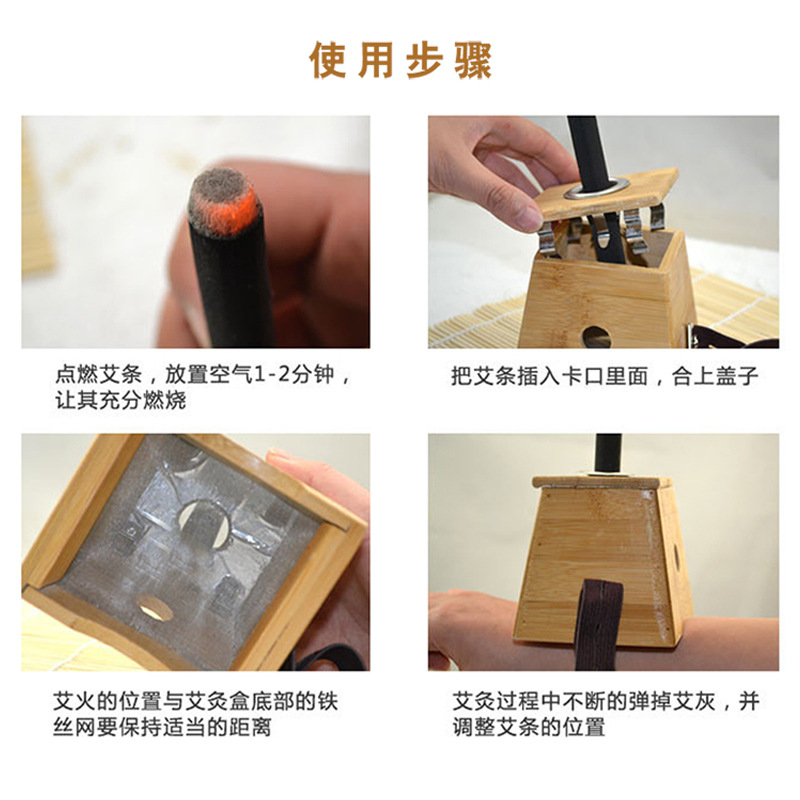 使用步骤

点燃艾条，放置空气1-2分钟，让其充分燃烧

把艾条插入卡口里面，合上盖子

艾火的位置与艾灸盒底部的铁丝网要保持适当的距离

艾灸过程中不断的弹掉艾灰，并调整艾条的位置