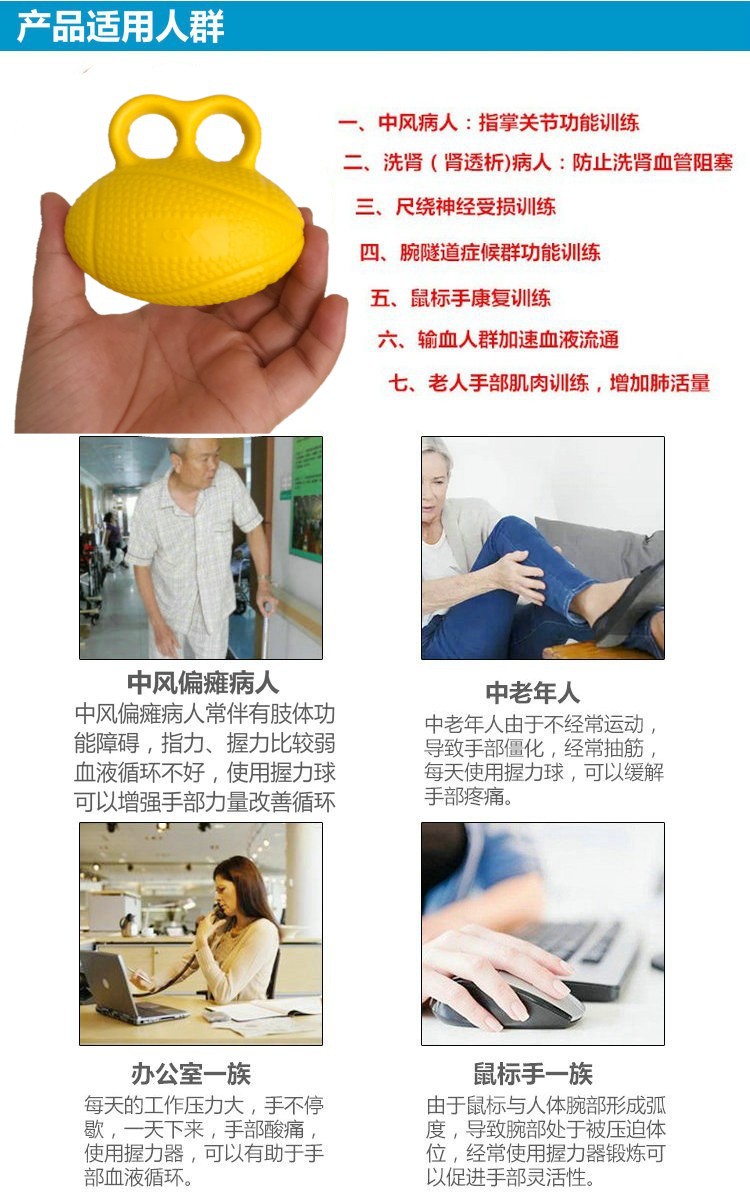 产品适用人群

一、中风病人：指掌关节功能训练
二、洗肾（肾透析）病人：防止洗肾血管阻塞
三、尺绕神经受损训练
四、腕隧道症候群功能训练
五、鼠标手康复训练
六、输血人群加速血液流通
七、老人手部肌肉训练，增加肺活量

中风偏瘫病人
中风偏瘫病人常伴有肢体功能障碍，指力、握力比较弱血液循环不好，使用握力球可以增强手部力量改善循环

中老年人
中老年人由于不经常运动，导致手部僵化，经常抽筋，每天使用握力球，可以缓解手部疼痛。

办公室一族
每天的工作压力大，手不停歇，一天下来，手部酸痛，使用握力器，可以有助于手部血液循环。

鼠标手一族
由于鼠标与人体腕部形成弧度，导致腕部处于被压迫体位，经常使用握力器锻炼可以促进手部灵活性。