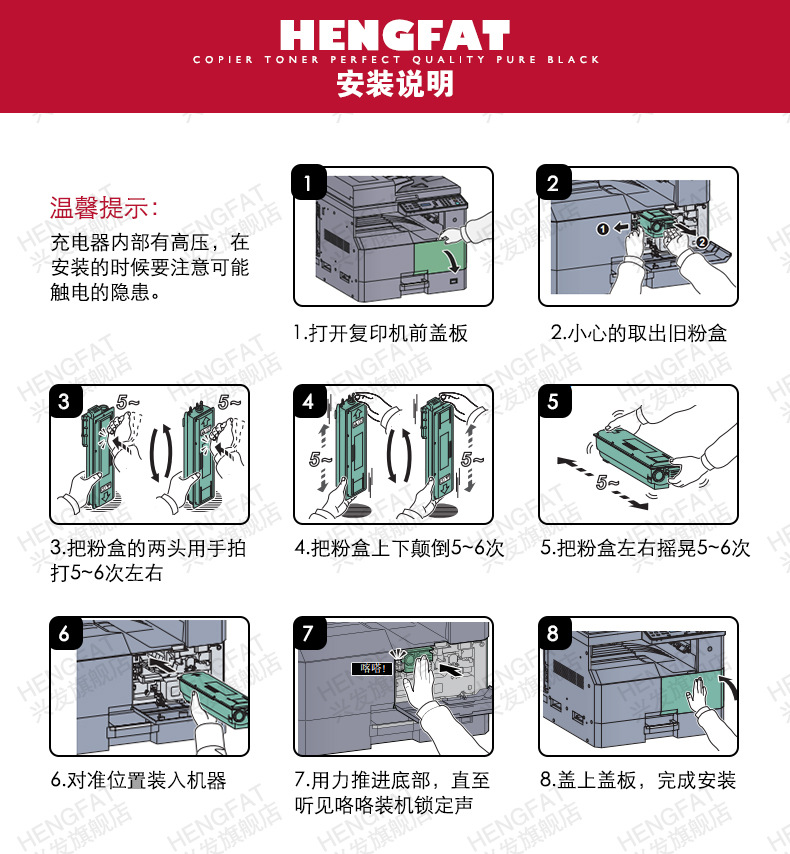 HENGFAT
COPIER TONER PERFECT QUALITY PURE BLACK
安装说明

温馨提示:
充电器内部有高压，在安装的时候要注意可能触电的隐患。

1
1.打开复印机前盖板

2
❶ ❷
2.小心的取出旧粉盒

3
5~ 5~
3.把粉盒的两头用手拍打5~6次左右

4
5~ 5~
4.把粉盒上下颠倒5~6次

5
5~
5.把粉盒左右摇晃5~6次

6
6.对准位置装入机器

7
咯咯!
7.用力推进底部，直至听见咯咯装机锁定声

8
8.盖上盖板，完成安装

HENGFAT 兴发旗舰店