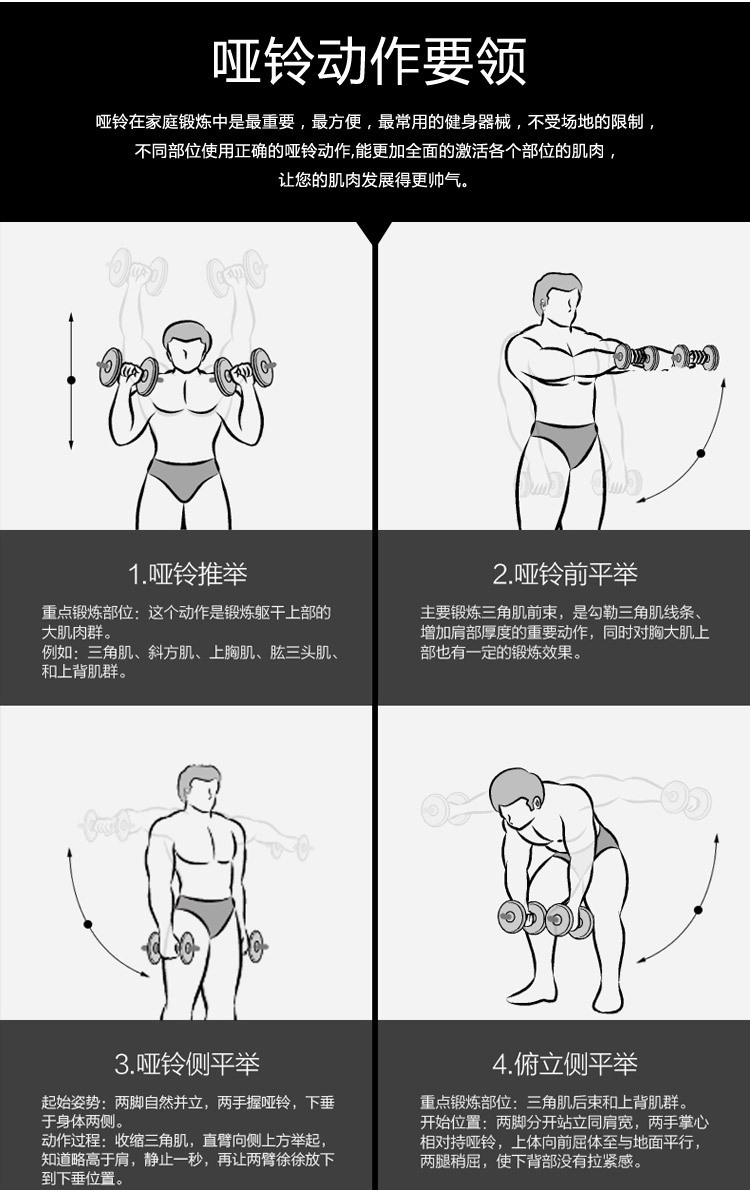 哑铃动作要领

哑铃在家庭锻炼中是最重要，最方便，最常用的健身器械，不受场地的限制，不同部位使用正确的哑铃动作,能更加全面的激活各个部位的肌肉，让您的肌肉发展得更帅气。

1.哑铃推举

重点锻炼部位：这个动作是锻炼躯干上部的大肌肉群。
例如：三角肌、斜方肌、上胸肌、肱三头肌、和上背肌群。

2.哑铃前平举

主要锻炼三角肌前束，是勾勒三角肌线条、增加肩部厚度的重要动作，同时对胸大肌上部也有一定的锻炼效果。

3.哑铃侧平举

起始姿势：两脚自然并立，两手握哑铃，下垂于身体两侧。
动作过程：收缩三角肌，直臂向侧上方举起，知道略高于肩，静止一秒，再让两臂徐徐放下到下垂位置。

4.俯立侧平举

重点锻炼部位：三角肌后束和上背肌群。
开始位置：两脚分开站立同肩宽，两手掌心相对持哑铃，上体向前屈体至与地面平行，两腿稍屈，使下背部没有拉紧感。