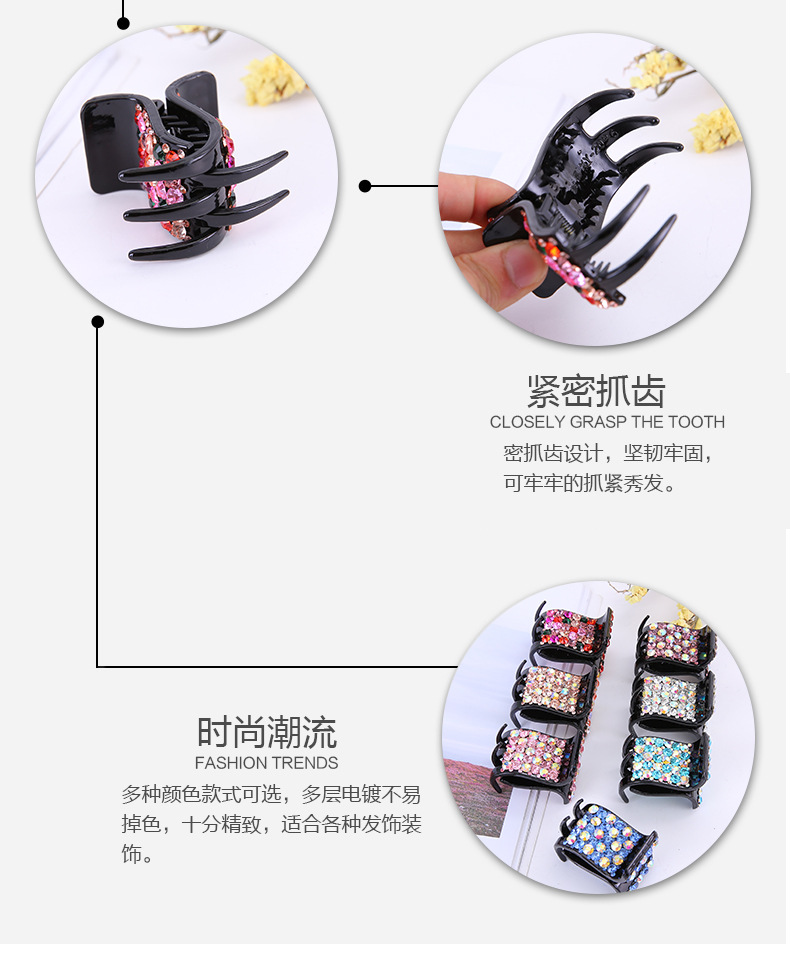 紧密抓齿
CLOSELY GRASP THE TOOTH
密抓齿设计，坚韧牢固，可牢牢的抓紧秀发。

时尚潮流
FASHION TRENDS
多种颜色款式可选，多层电镀不易掉色，十分精致，适合各种发饰装饰。