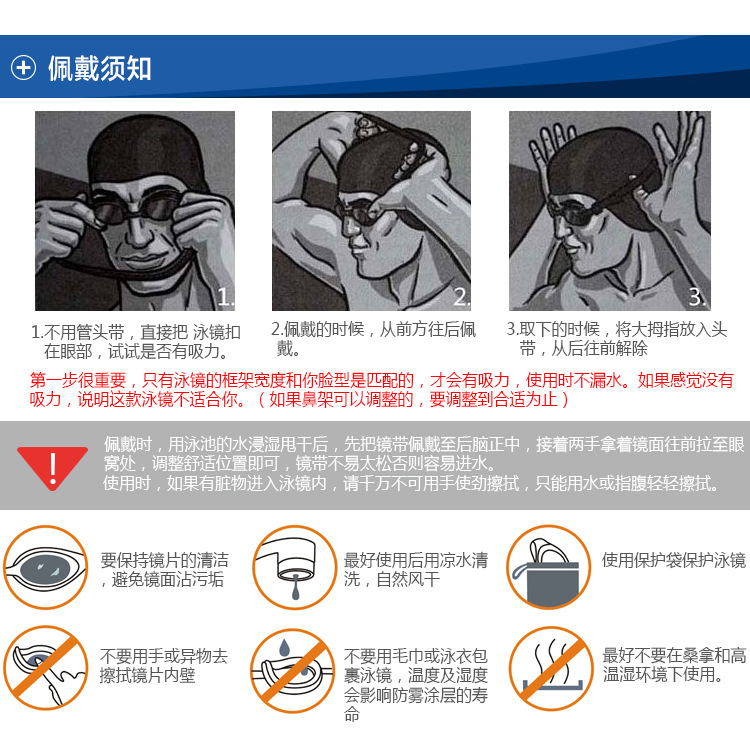 佩戴须知

1.

2.

3.

1.不用管头带，直接把 泳镜扣在眼部，试试是否有吸力。

2.佩戴的时候，从前方往后佩戴。

3.取下的时候，将大拇指放入头带，从后往前解除

第一步很重要，只有泳镜的框架宽度和你脸型是匹配的，才会有吸力，使用时不漏水。如果感觉没有吸力，说明这款泳镜不适合你。（如果鼻架可以调整的，要调整到合适为止）

!

佩戴时，用泳池的水浸湿甩干后，先把镜带佩戴至后脑正中，接着两手拿着镜面往前拉至眼窝处，调整舒适位置即可，镜带不易太松否则容易进水。
使用时，如果有脏物进入泳镜内，请千万不可用手使劲擦拭，只能用水或指腹轻轻擦拭。

要保持镜片的清洁，避免镜面沾污垢

最好使用后用凉水清洗，自然风干

使用保护袋保护泳镜

不要用手或异物去擦拭镜片内壁

不要用毛巾或泳衣包裹泳镜，温度及湿度会影响防雾涂层的寿命

最好不要在桑拿和高温湿环境下使用。