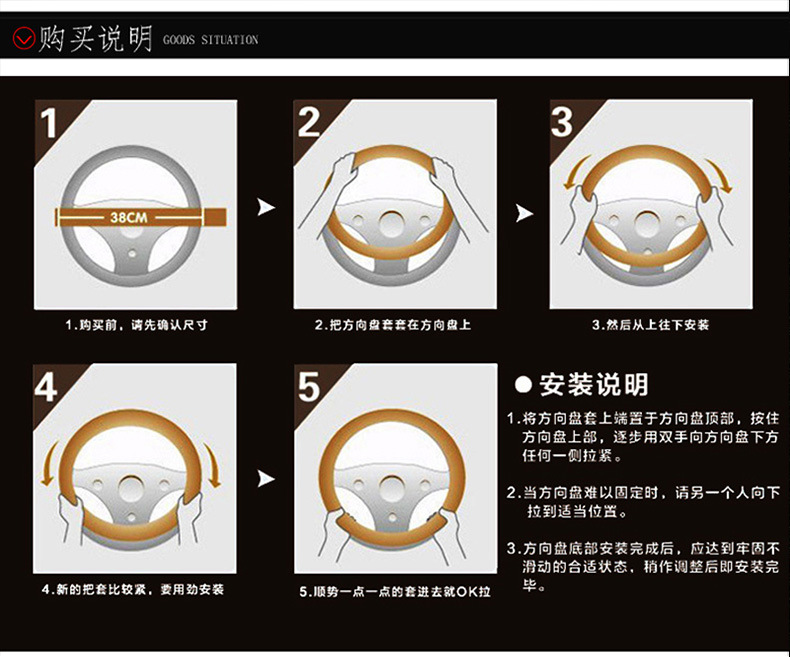 购买说明 GOODS SITUATION

1

38CM

1.购买前，请先确认尺寸

2

2.把方向盘套套在方向盘上

3

3.然后从上往下安装

4

4.新的把套比较紧，要用劲安装

5

5.顺势一点一点的套进去就OK拉

● 安装说明

1.将方向盘套上端置于方向盘顶部，按住方向盘上部，逐步用双手向方向盘下方任何一侧拉紧。

2.当方向盘难以固定时，请另一个人向下拉到适当位置。

3.方向盘底部安装完成后，应达到牢固不滑动的合适状态，稍作调整后即安装完毕。