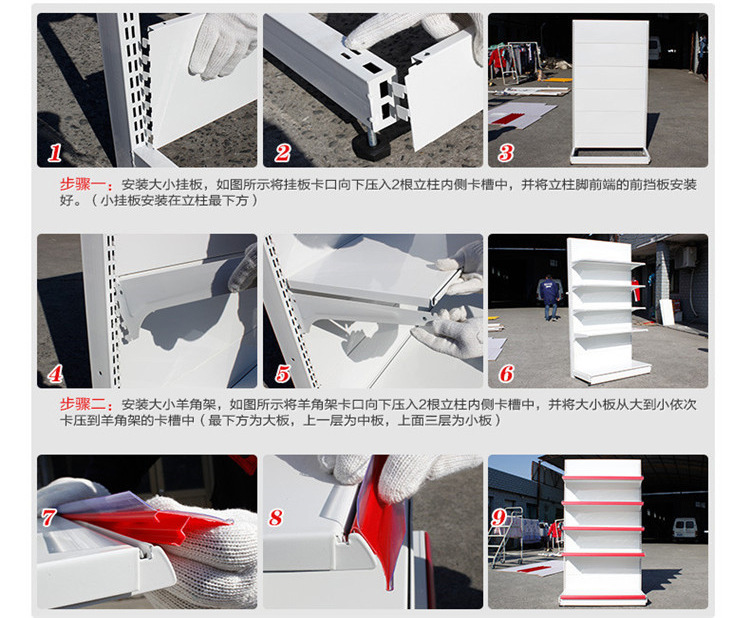 1 2 3

步骤一：安装大小挂板，如图所示将挂板卡口向下压入2根立柱内侧卡槽中，并将立柱脚前端的前挡板安装好。（小挂板安装在立柱最下方）

4 5 6

步骤二：安装大小羊角架，如图所示将羊角架卡口向下压入2根立柱内侧卡槽中，并将大小板从大到小依次卡压到羊角架的卡槽中（最下方为大板，上一层为中板，上面三层为小板）

7 8 9