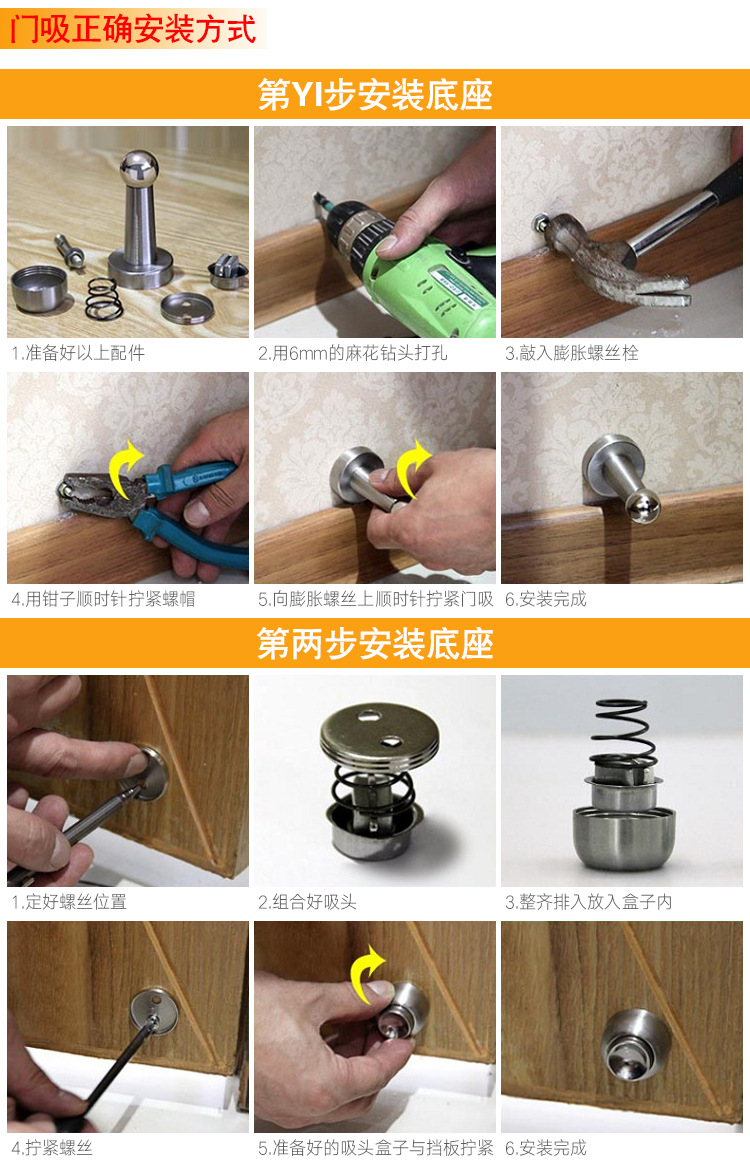 门吸正确安装方式

第YI步安装底座

1.准备好以上配件

2.用6mm的麻花钻头打孔

3.敲入膨胀螺丝栓

4.用钳子顺时针拧紧螺帽

5.向膨胀螺丝上顺时针拧紧门吸

6.安装完成

第两步安装底座

1.定好螺丝位置

2.组合好吸头

3.整齐排入放入盒子内

4.拧紧螺丝

5.准备好的吸头盒子与挡板拧紧

6.安装完成