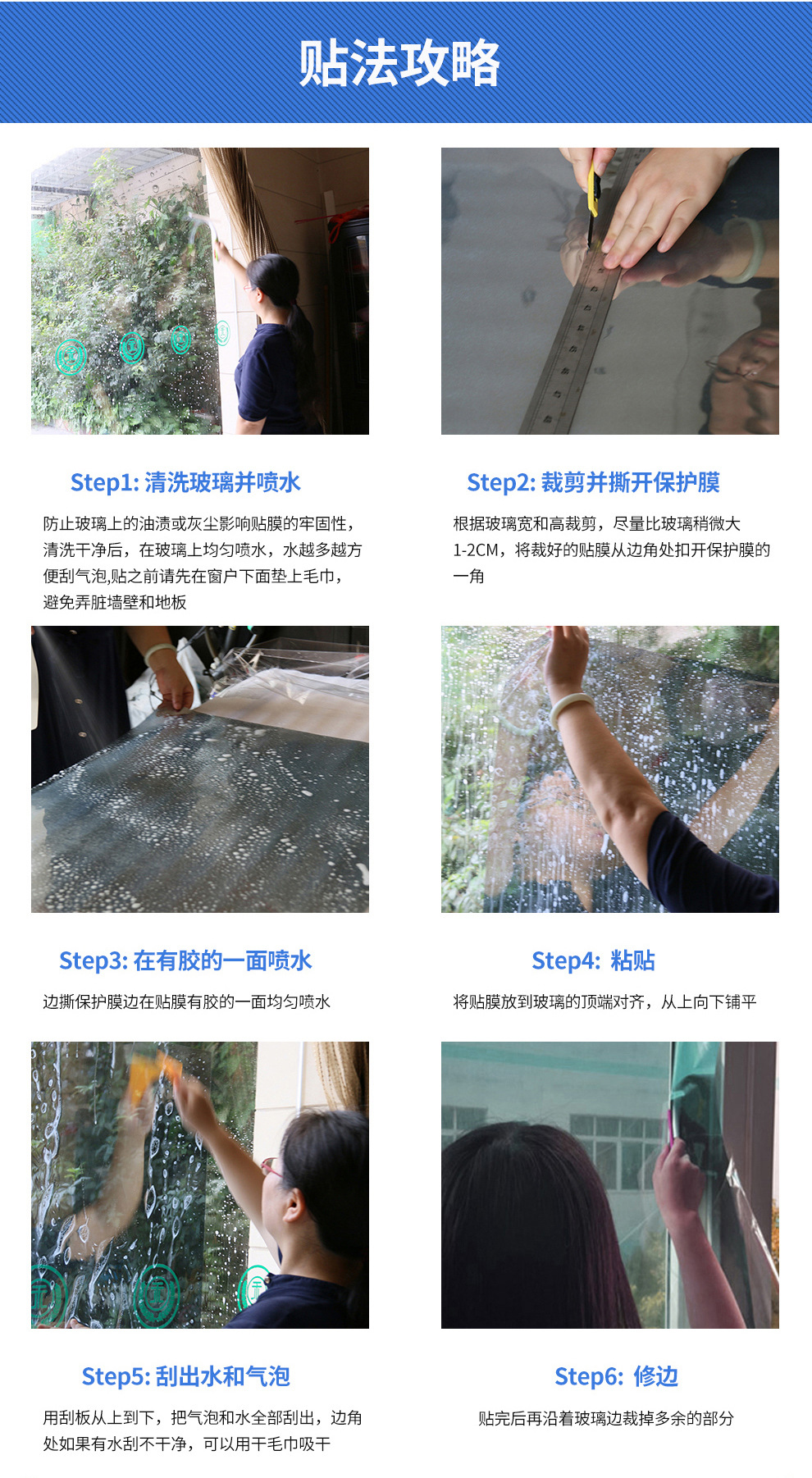 贴法攻略

Step1: 清洗玻璃并喷水

防止玻璃上的油渍或灰尘影响贴膜的牢固性，清洗干净后，在玻璃上均匀喷水，水越多越方便刮气泡,贴之前请先在窗户下面垫上毛巾，避免弄脏墙壁和地板

Step2: 裁剪并撕开保护膜

根据玻璃宽和高裁剪，尽量比玻璃稍微大1-2CM，将裁好的贴膜从边角处扣开保护膜的一角

Step3: 在有胶的一面喷水

边撕保护膜边在贴膜有胶的一面均匀喷水

Step4: 粘贴

将贴膜放到玻璃的顶端对齐，从上向下铺平

Step5: 刮出水和气泡

用刮板从上到下，把气泡和水全部刮出，边角处如果有水刮不干净，可以用干毛巾吸干

Step6: 修边

贴完后再沿着玻璃边裁掉多余的部分