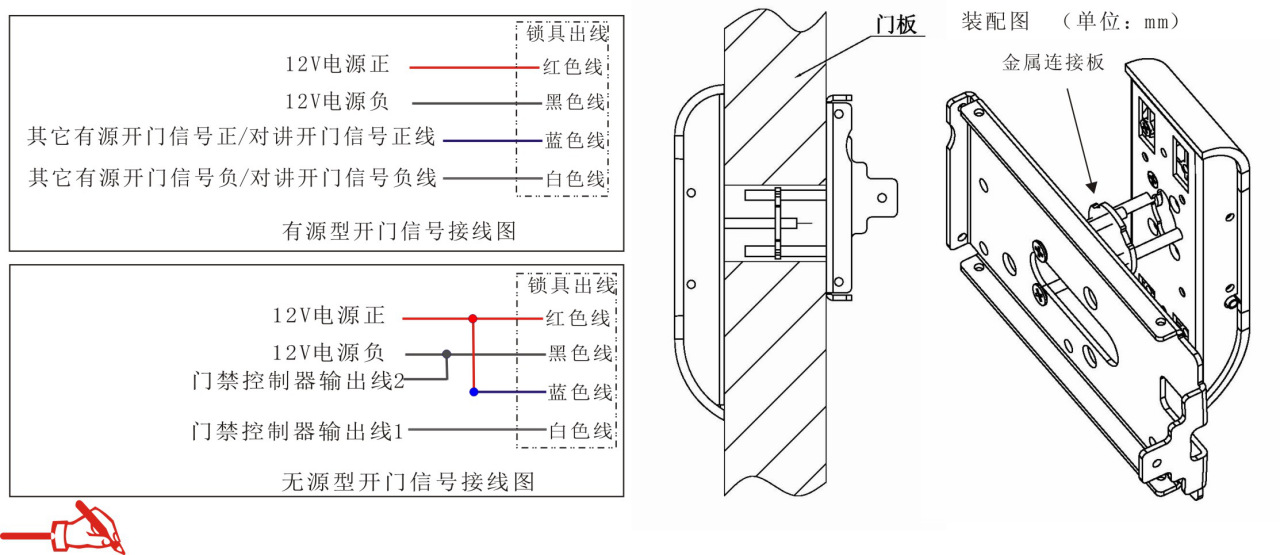 锁具出线
12V电源正
红色线
12V电源负
黑色线
其它有源开门信号正/对讲开门信号正线
蓝色线
其它有源开门信号负/对讲开门信号负线
白色线
有源型开门信号接线图

锁具出线
12V电源正
红色线
12V电源负
黑色线
门禁控制器输出线2
蓝色线
门禁控制器输出线1
白色线
无源型开门信号接线图

门板
装配图 （单位：mm）
金属连接板