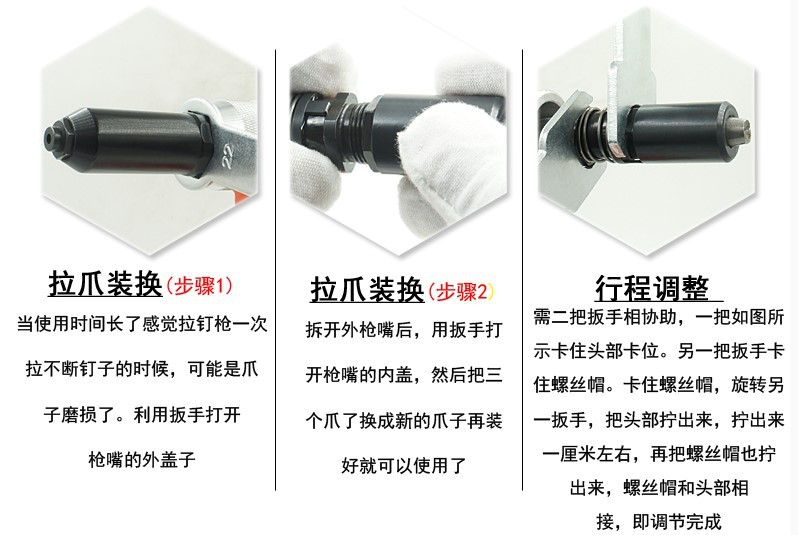 22

拉爪装换(步骤1)

当使用时间长了感觉拉钉枪一次拉不断钉子的时候，可能是爪子磨损了。利用扳手打开枪嘴的外盖子

拉爪装换(步骤2)

拆开外枪嘴后，用扳手打开枪嘴的内盖，然后把三个爪了换成新的爪子再装好就可以使用了

行程调整

需二把扳手相协助，一把如图所示卡住头部卡位。另一把扳手卡住螺丝帽。卡住螺丝帽，旋转另一扳手，把头部拧出来，拧出来一厘米左右，再把螺丝帽也拧出来，螺丝帽和头部相接，即调节完成