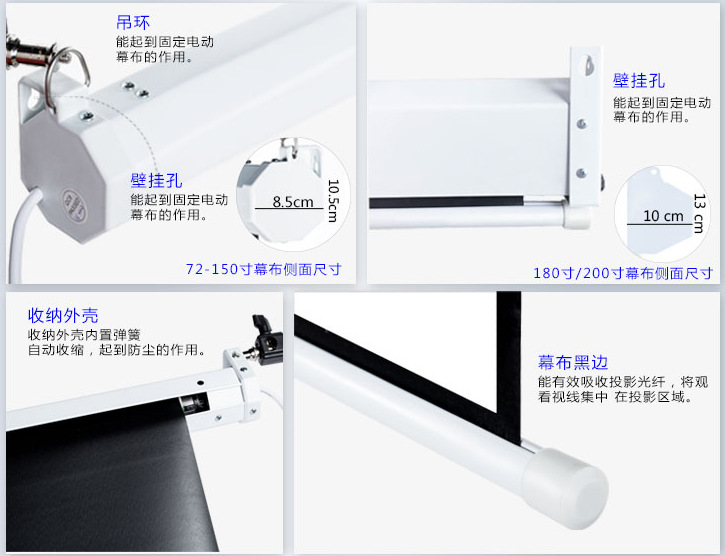 吊环
能起到固定电动幕布的作用。

壁挂孔
能起到固定电动幕布的作用。

8.5cm
10.5cm

72-150寸幕布侧面尺寸

壁挂孔
能起到固定电动幕布的作用。

10 cm
13 cm

180寸/200寸幕布侧面尺寸

收纳外壳
收纳外壳内置弹簧自动收缩，起到防尘的作用。

幕布黑边
能有效吸收投影光纤，将观看视线集中 在投影区域。