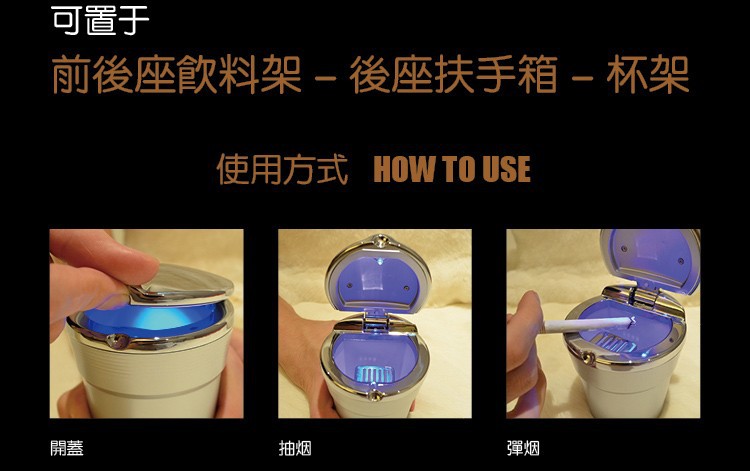 可置于

前後座飲料架 – 後座扶手箱 – 杯架

使用方式 HOW TO USE

開蓋

抽烟

彈烟