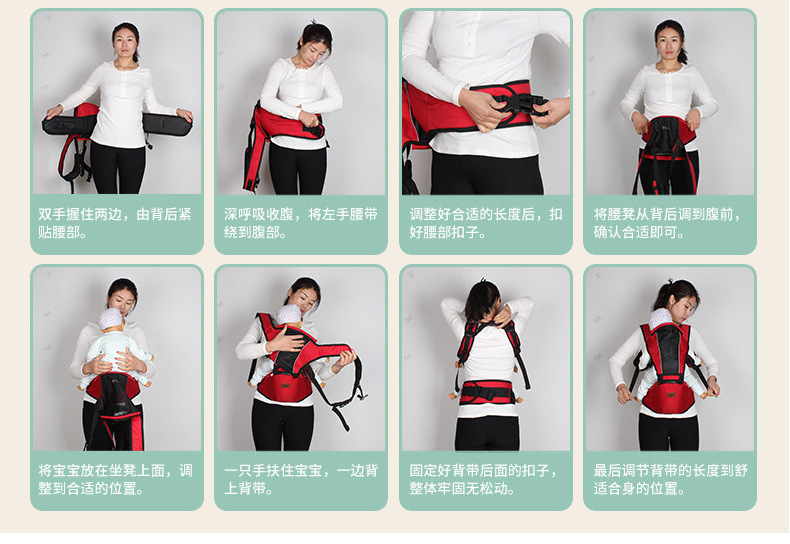 双手握住两边，由背后紧贴腰部。

深呼吸收腹，将左手腰带绕到腹部。

调整好合适的长度后，扣好腰部扣子。

将腰凳从背后调到腹前，确认合适即可。

将宝宝放在坐凳上面，调整到合适的位置。

一只手扶住宝宝，一边背上背带。

固定好背带后面的扣子，整体牢固无松动。

最后调节背带的长度到舒适合身的位置。