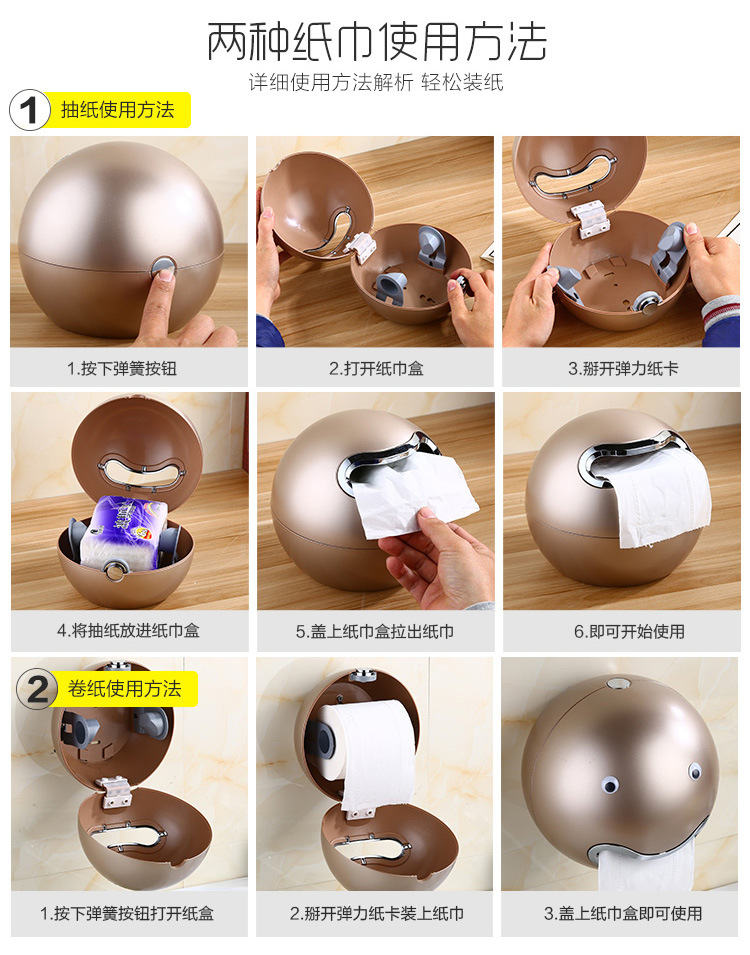 两种纸巾使用方法
详细使用方法解析 轻松装纸

1 抽纸使用方法

1.按下弹簧按钮

2.打开纸巾盒

3.掰开弹力纸卡

4.将抽纸放进纸巾盒

5.盖上纸巾盒拉出纸巾

6.即可开始使用

2 卷纸使用方法

1.按下弹簧按钮打开纸盒

2.掰开弹力纸卡装上纸巾

3.盖上纸巾盒即可使用