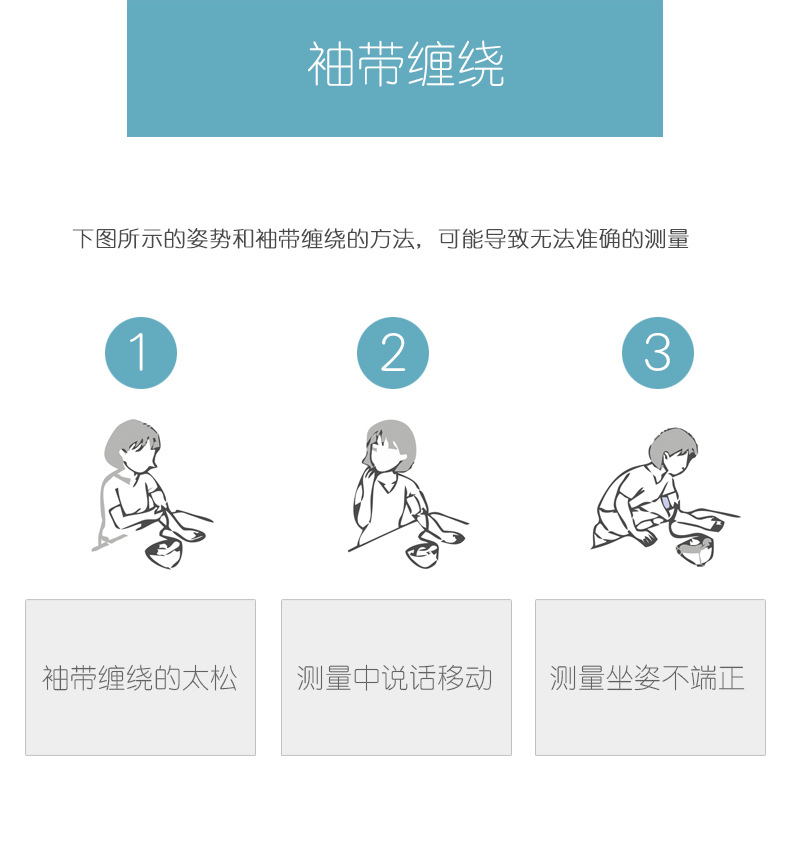 袖带缠绕

下图所示的姿势和袖带缠绕的方法，可能导致无法准确的测量

1

2

3

袖带缠绕的太松

测量中说话移动

测量坐姿不端正