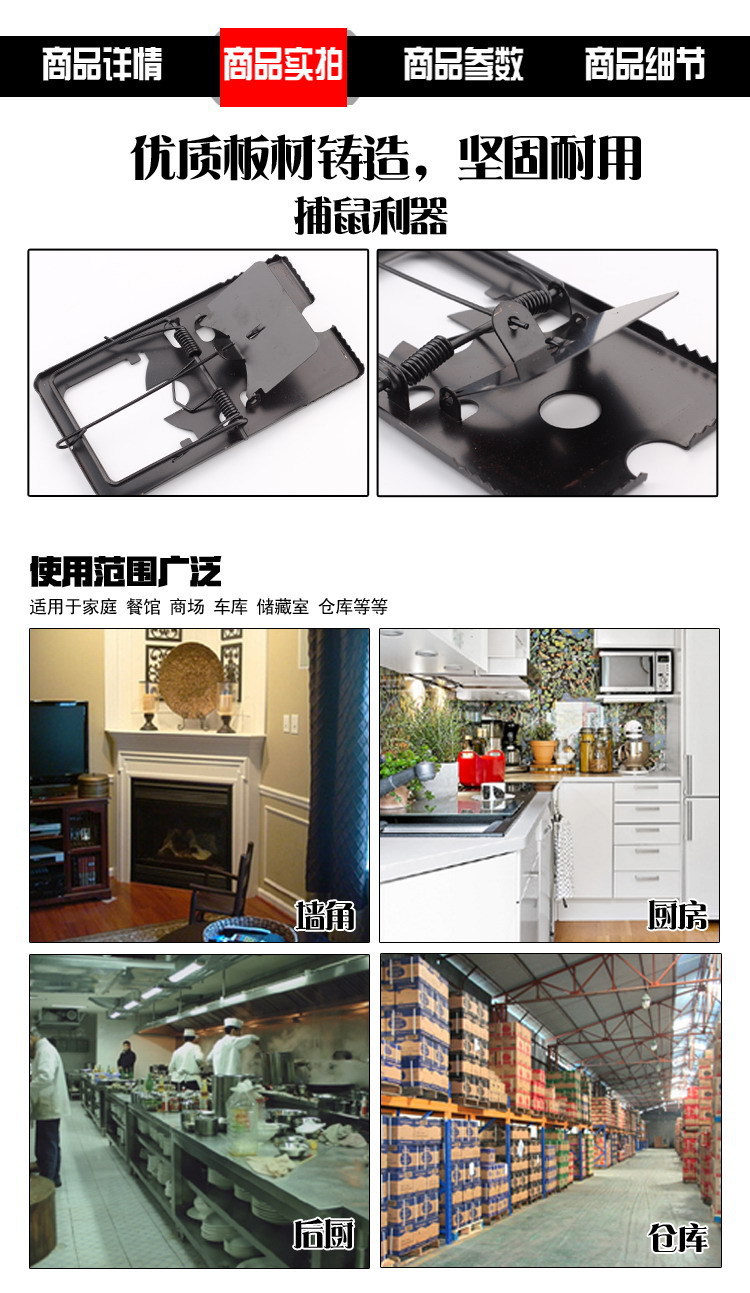 商品详情 商品实拍 商品参数 商品细节

优质板材铸造，坚固耐用

捕鼠利器

使用范围广泛

适用于家庭 餐馆 商场 车库 储藏室 仓库等等

墙角

厨房

后厨

仓库