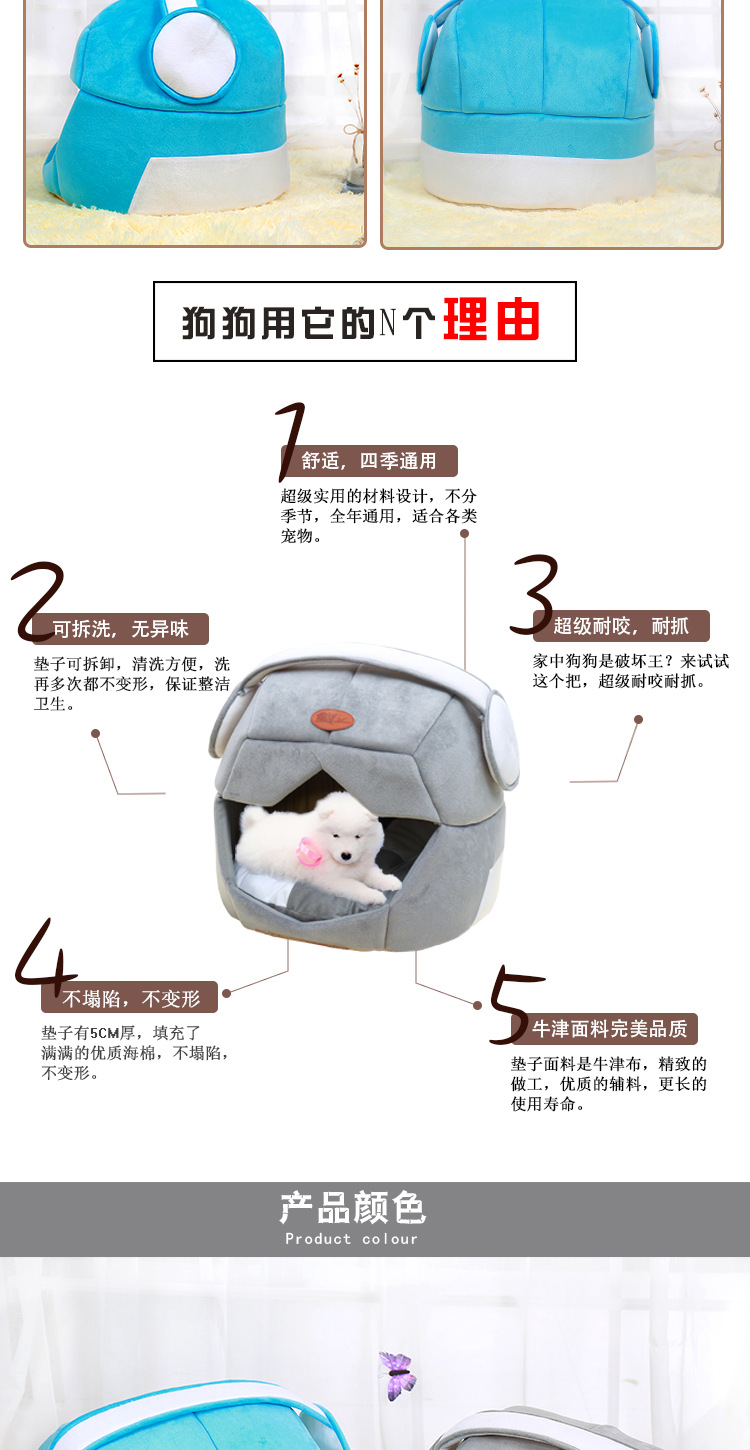 狗狗用它的N个理由

1
舒适，四季通用
超级实用的材料设计，不分季节，全年通用，适合各类宠物。

2
可拆洗，无异味
垫子可拆卸，清洗方便，洗再多次都不变形，保证整洁卫生。

3
超级耐咬，耐抓
家中狗狗是破坏王？来试试这个把，超级耐咬耐抓。

4
不塌陷，不变形
垫子有5CM厚，填充了满满的优质海棉，不塌陷，不变形。

5
牛津面料完美品质
垫子面料是牛津布，精致的做工，优质的辅料，更长的使用寿命。

产品颜色
Product colour