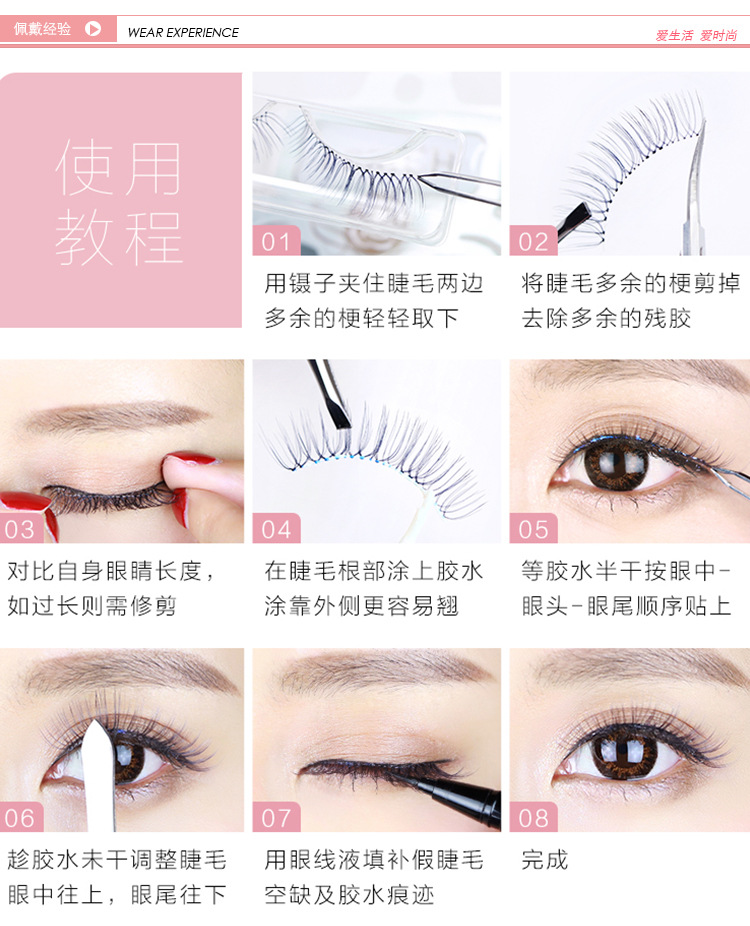 佩戴经验

WEAR EXPERIENCE

爱生活 爱时尚

使用教程

01

用镊子夹住睫毛两边多余的梗轻轻取下

02

将睫毛多余的梗剪掉去除多余的残胶

03

对比自身眼睛长度，如过长则需修剪

04

在睫毛根部涂上胶水涂靠外侧更容易翘

05

等胶水半干按眼中-眼头-眼尾顺序贴上

06

趁胶水未干调整睫毛眼中往上，眼尾往下

07

用眼线液填补假睫毛空缺及胶水痕迹

08

完成