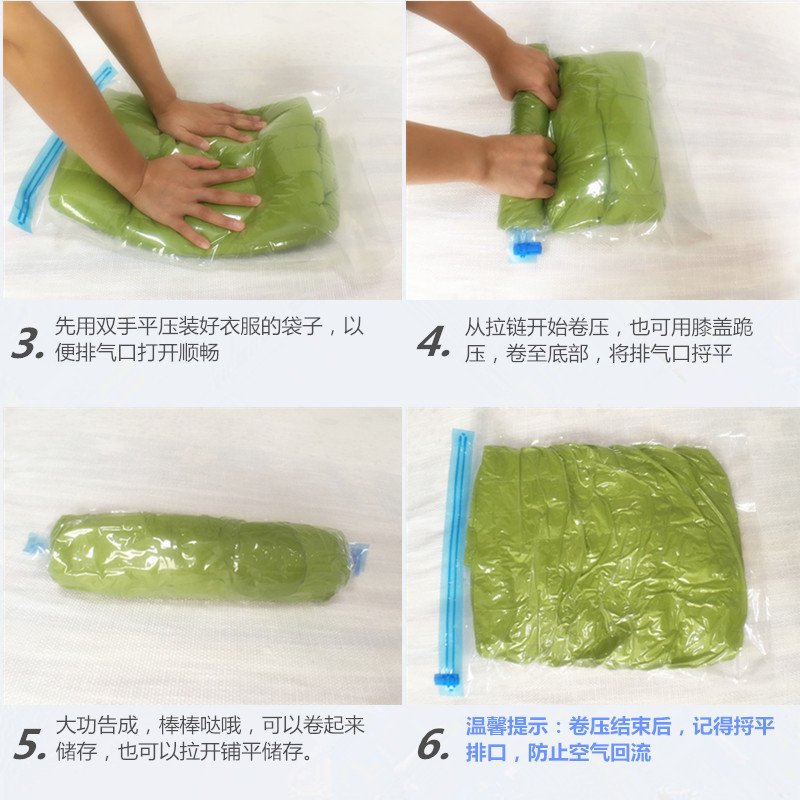 3. 先用双手平压装好衣服的袋子，以便排气口打开顺畅

4. 从拉链开始卷压，也可用膝盖跪压，卷至底部，将排气口捋平

5. 大功告成，棒棒哒哦，可以卷起来储存，也可以拉开铺平储存。

6. 温馨提示：卷压结束后，记得捋平排口，防止空气回流