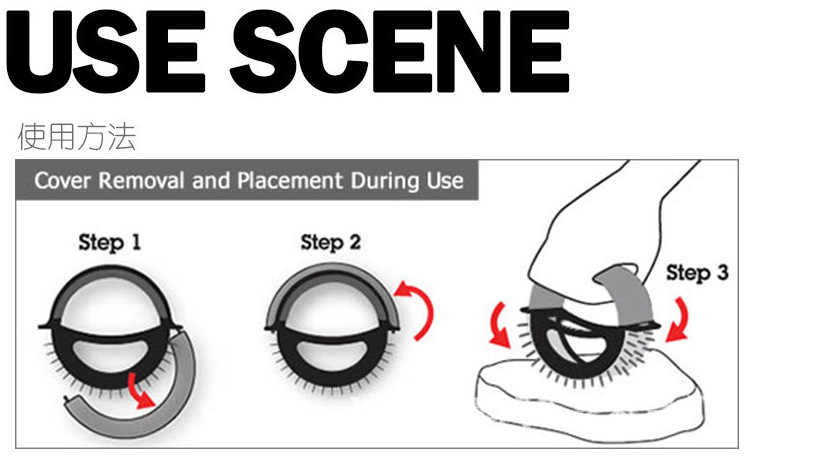 USE SCENE

使用方法

Cover Removal and Placement During Use

Step 1

Step 2

Step 3