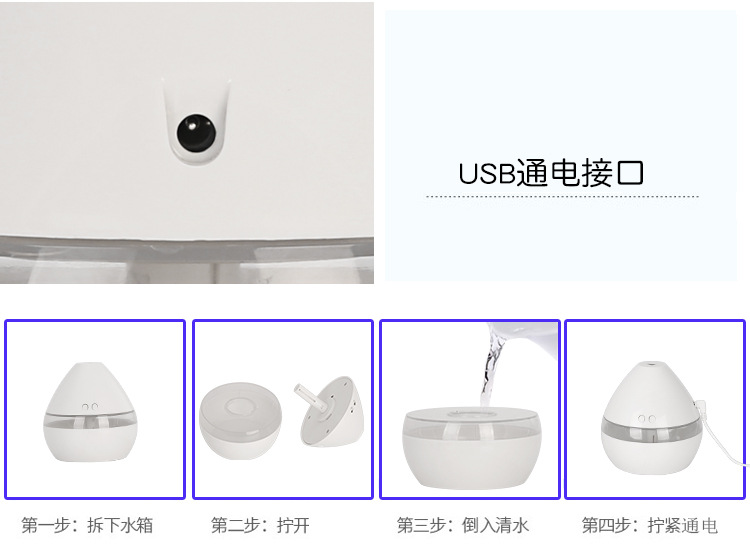 USB通电接口

第一步：拆下水箱

第二步：拧开

第三步：倒入清水

第四步：拧紧通电