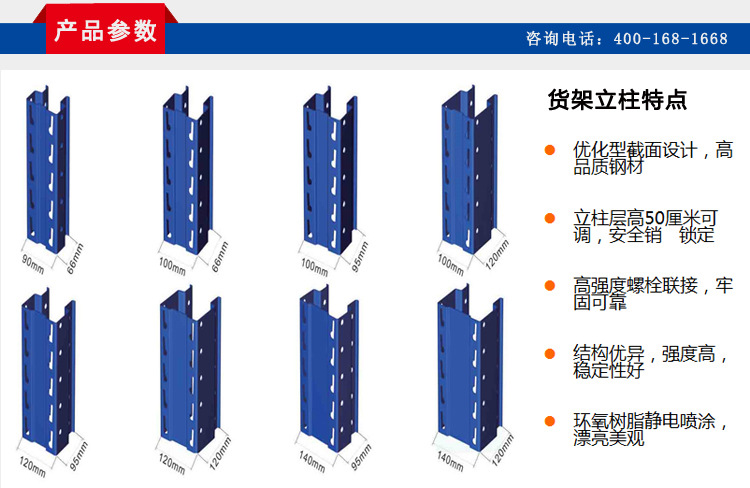 产品参数

咨询电话：400-168-1668

90mm 66mm

100mm 66mm

100mm 95mm

100mm 120mm

120mm 95mm

120mm 120mm

140mm 95mm

140mm 120mm

货架立柱特点

优化型截面设计，高品质钢材

立柱层高50厘米可调，安全销 锁定

高强度螺栓联接，牢固可靠

结构优异，强度高，稳定性好

环氧树脂静电喷涂，漂亮美观