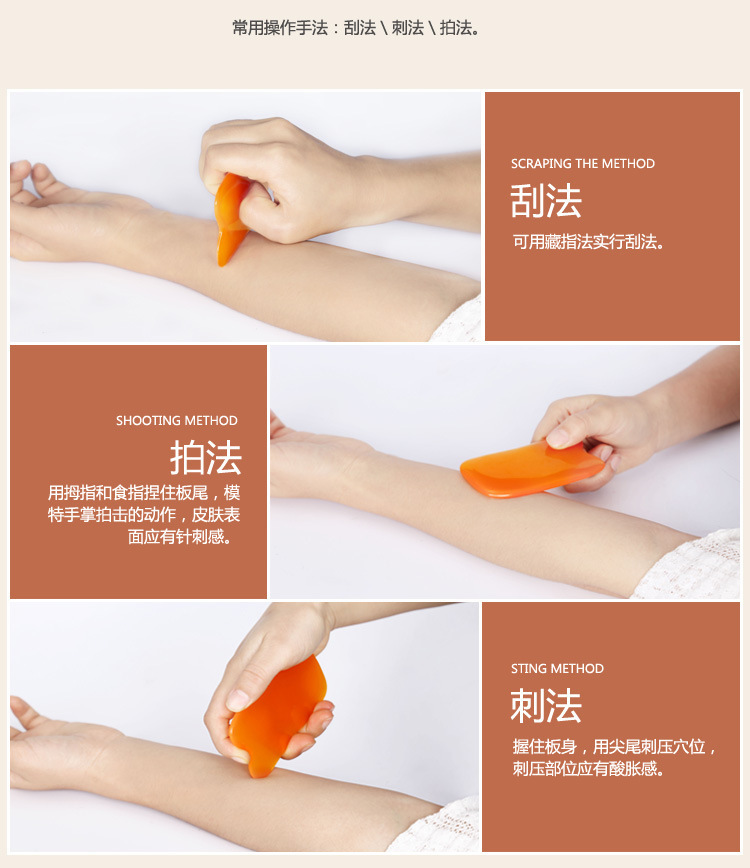 常用操作手法：刮法 \ 刺法 \ 拍法。

SCRAPING THE METHOD

刮法

可用藏指法实行刮法。

SHOOTING METHOD

拍法

用拇指和食指捏住板尾，模特手掌拍击的动作，皮肤表面应有针刺感。

STING METHOD

刺法

握住板身，用尖尾刺压穴位，刺压部位应有酸胀感。