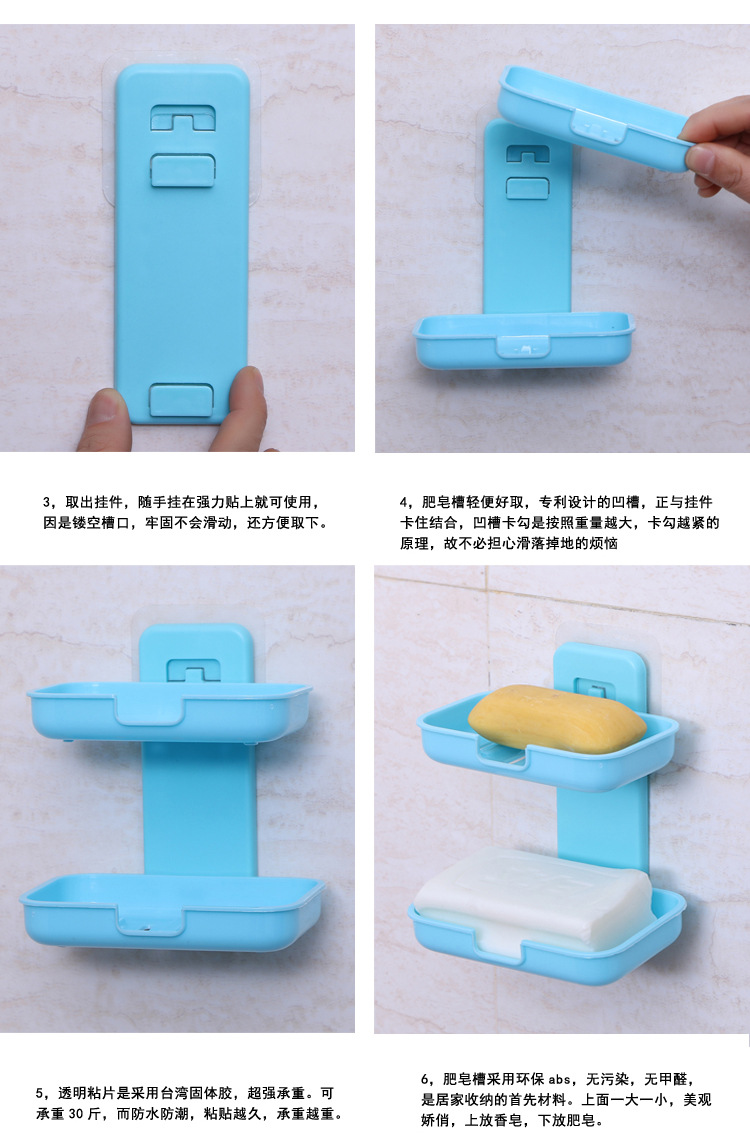 3，取出挂件，随手挂在强力贴上就可使用，因是镂空槽口，牢固不会滑动，还方便取下。

4，肥皂槽轻便好取，专利设计的凹槽，正与挂件卡住结合，凹槽卡勾是按照重量越大，卡勾越紧的原理，故不必担心滑落掉地的烦恼

5，透明粘片是采用台湾固体胶，超强承重。可承重 30 斤，而防水防潮，粘贴越久，承重越重。

6，肥皂槽采用环保 abs，无污染，无甲醛，是居家收纳的首先材料。上面一大一小，美观娇俏，上放香皂，下放肥皂。