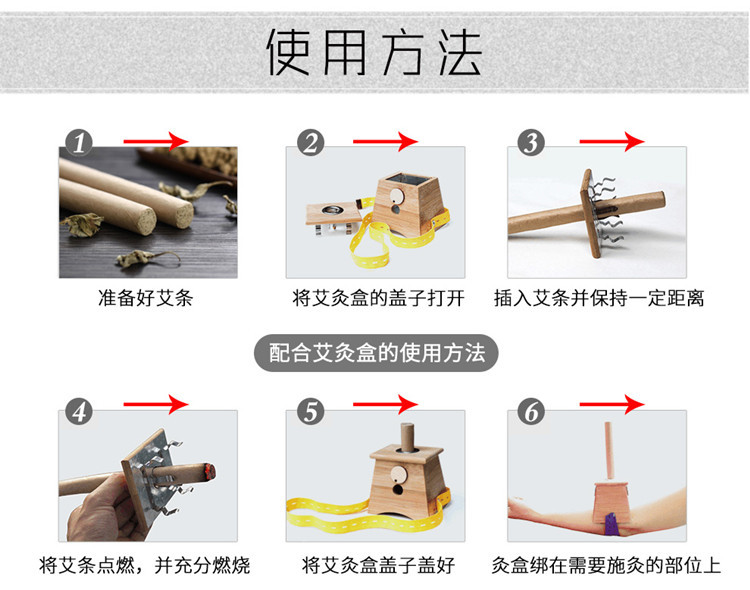 使用方法

1
准备好艾条

2
将艾灸盒的盖子打开

3
插入艾条并保持一定距离

配合艾灸盒的使用方法

4
将艾条点燃，并充分燃烧

5
将艾灸盒盖子盖好

6
灸盒绑在需要施灸的部位上