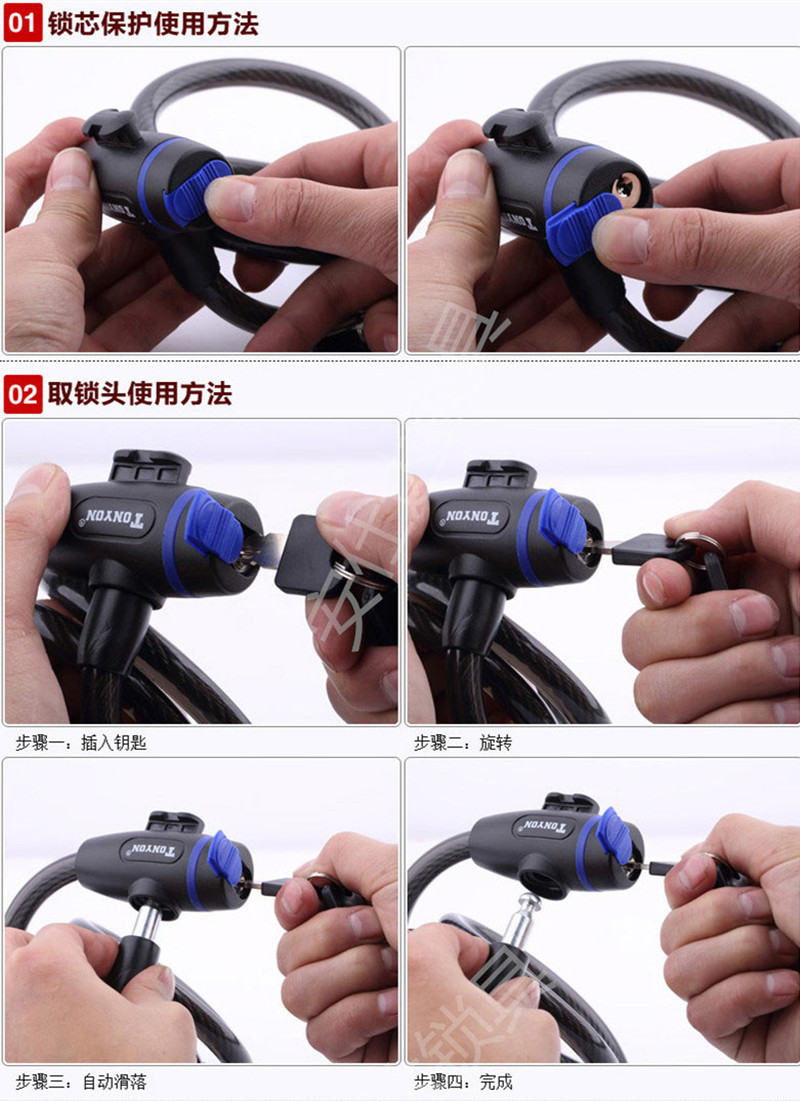 01 锁芯保护使用方法

02 取锁头使用方法

TONYON

TONYON

步骤一：插入钥匙

步骤二：旋转

TONYON

TONYON

步骤三：自动滑落

步骤四：完成