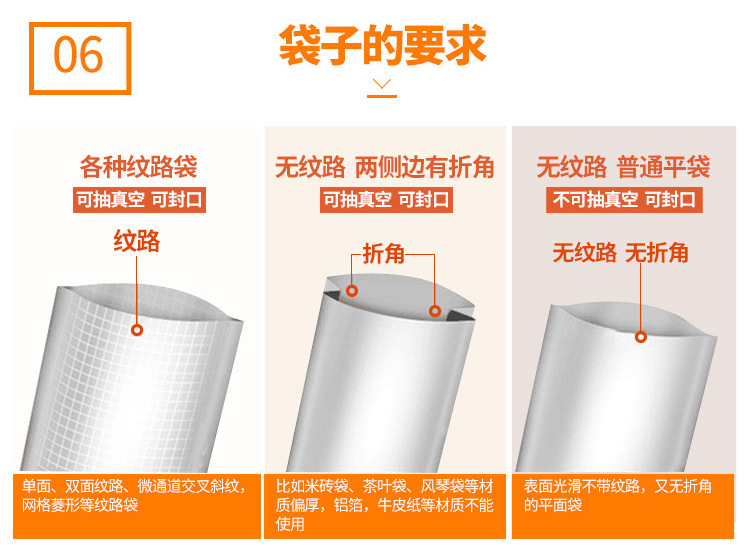 06

袋子的要求

各种纹路袋

可抽真空 可封口

纹路

单面、双面纹路、微通道交叉斜纹，网格菱形等纹路袋

无纹路 两侧边有折角

可抽真空 可封口

折角

比如米砖袋、茶叶袋、风琴袋等材质偏厚，铝箔，牛皮纸等材质不能使用

无纹路 普通平袋

不可抽真空 可封口

无纹路 无折角

表面光滑不带纹路，又无折角的平面袋