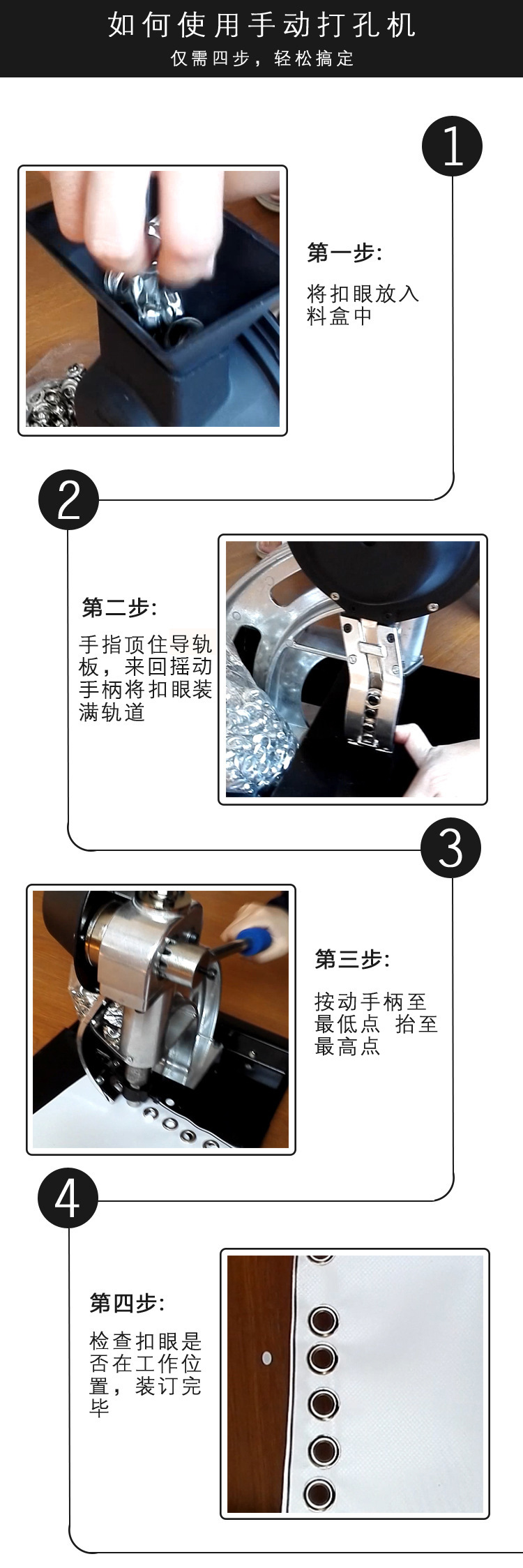 如何使用手动打孔机
仅需四步，轻松搞定

1

第一步:

将扣眼放入料盒中

2

第二步:

手指顶住导轨板，来回摇动手柄将扣眼装满轨道

3

第三步:

按动手柄至最低点 抬至最高点

4

第四步:

检查扣眼是否在工作位置，装订完毕