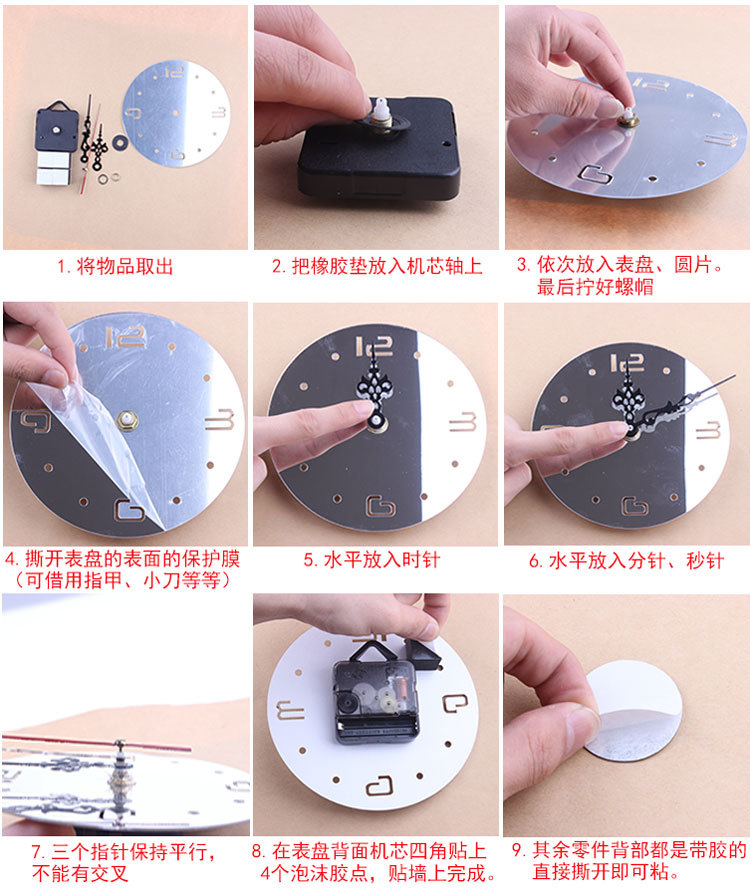 1. 将物品取出

2. 把橡胶垫放入机芯轴上

3. 依次放入表盘、圆片。最后拧好螺帽

4. 撕开表盘的表面的保护膜（可借用指甲、小刀等等）

5. 水平放入时针

6. 水平放入分针、秒针

7. 三个指针保持平行，不能有交叉

8. 在表盘背面机芯四角贴上4个泡沫胶点，贴墙上完成。

9. 其余零件背部都是带胶的直接撕开即可粘。