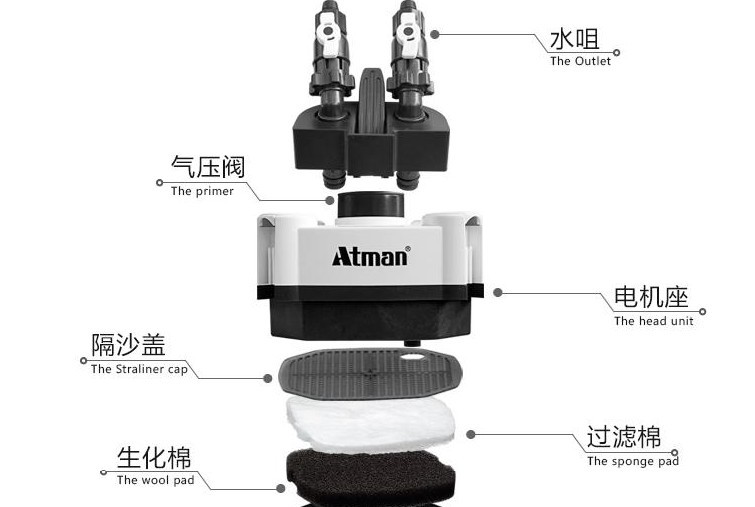 水咀
The Outlet

气压阀
The primer

Atman®

电机座
The head unit

隔沙盖
The Straliner cap

过滤棉
The sponge pad

生化棉
The wool pad