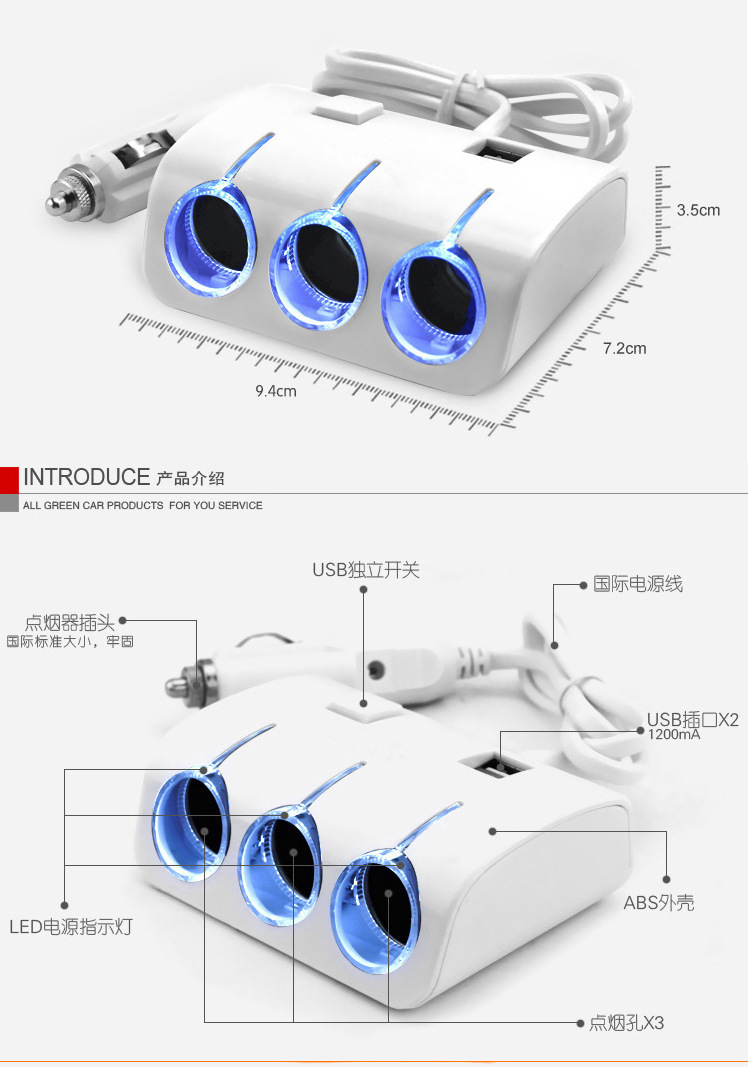 3.5cm

7.2cm

9.4cm

INTRODUCE 产品介绍

ALL GREEN CAR PRODUCTS FOR YOU SERVICE

USB独立开关

国际电源线

点烟器插头
国际标准大小，牢固

USB插口X2
1200mA

ABS外壳

LED电源指示灯

点烟孔X3