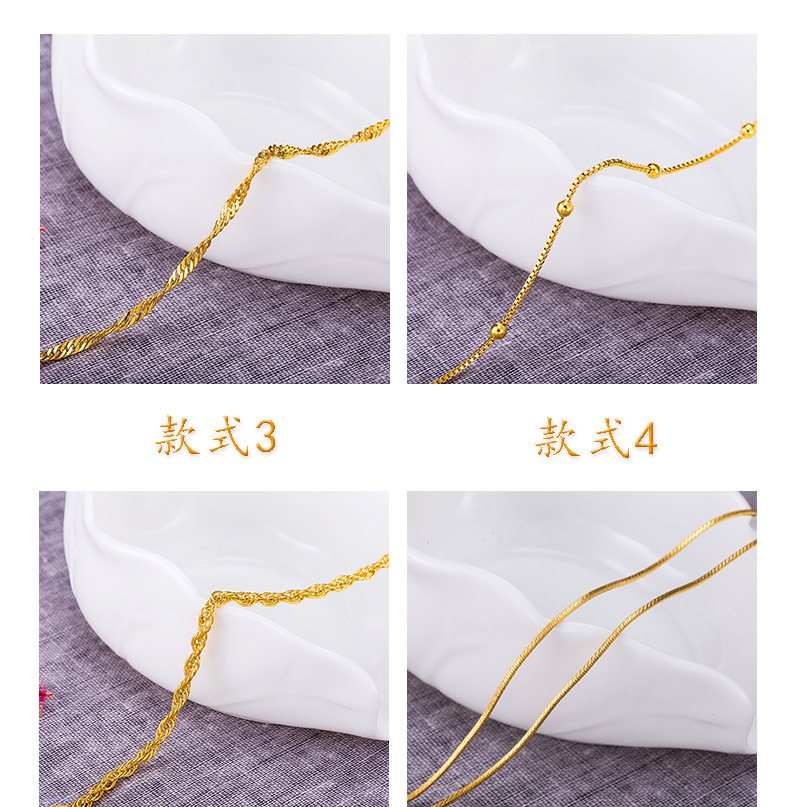 款式3

款式4