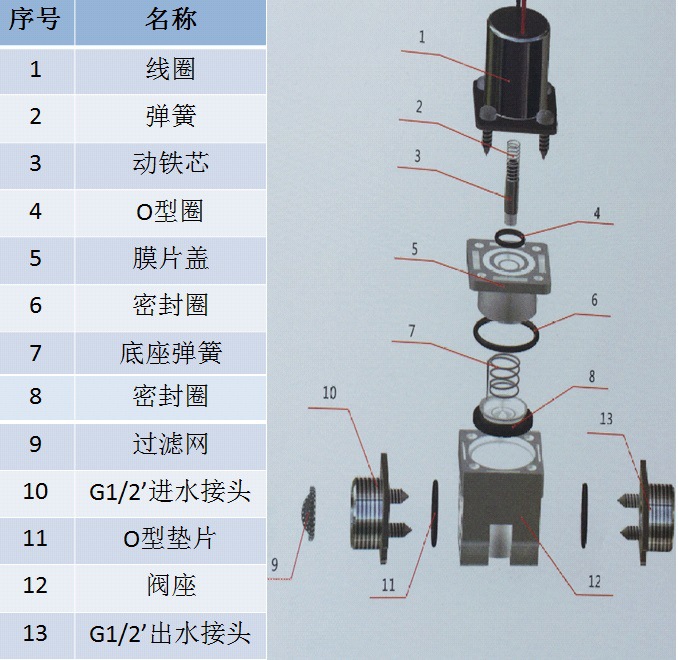 | 序号 | 名称 |
|---|---|
| 1 | 线圈 |
| 2 | 弹簧 |
| 3 | 动铁芯 |
| 4 | O型圈 |
| 5 | 膜片盖 |
| 6 | 密封圈 |
| 7 | 底座弹簧 |
| 8 | 密封圈 |
| 9 | 过滤网 |
| 10 | G1/2’进水接头 |
| 11 | O型垫片 |
| 12 | 阀座 |
| 13 | G1/2’出水接头 |

1
2
3
4
5
6
7
8
10
13
9
11
12