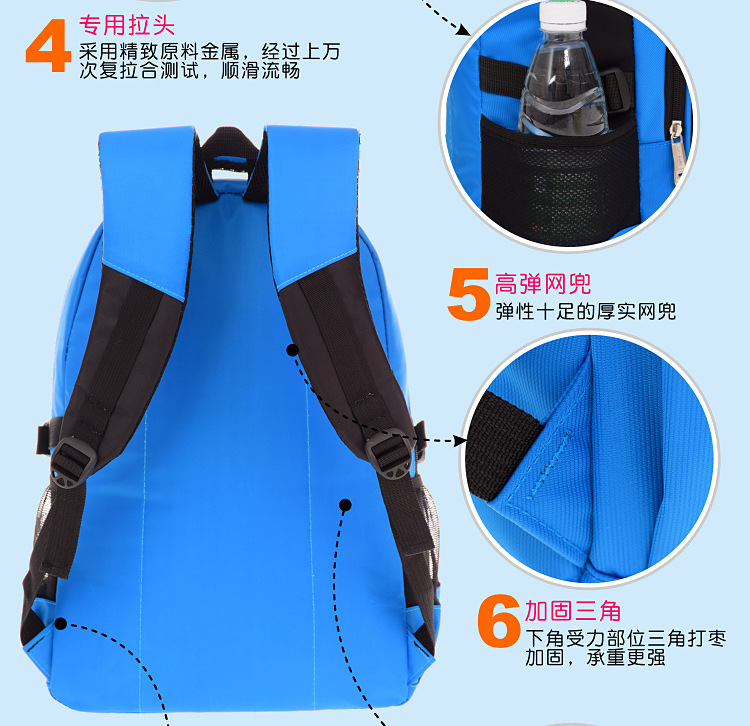 4 专用拉头
采用精致原料金属，经过上万次复拉合测试，顺滑流畅

5 高弹网兜
弹性十足的厚实网兜

6 加固三角
下角受力部位三角打枣加固，承重更强