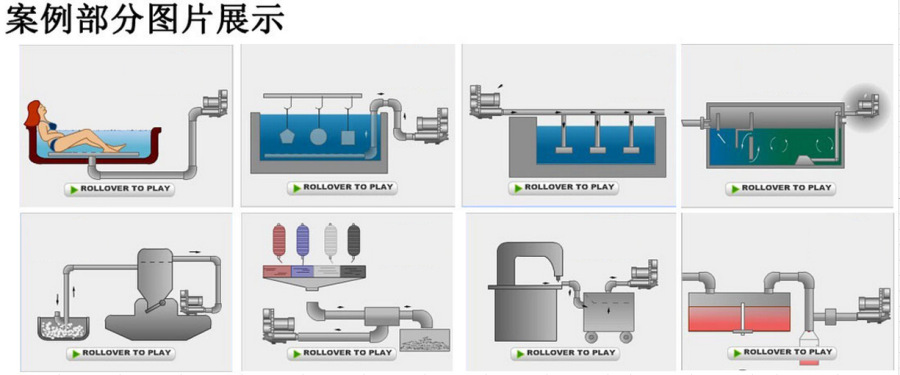 案例部分图片展示

ROLLOVER TO PLAY

ROLLOVER TO PLAY

ROLLOVER TO PLAY

ROLLOVER TO PLAY

ROLLOVER TO PLAY

ROLLOVER TO PLAY

ROLLOVER TO PLAY

ROLLOVER TO PLAY