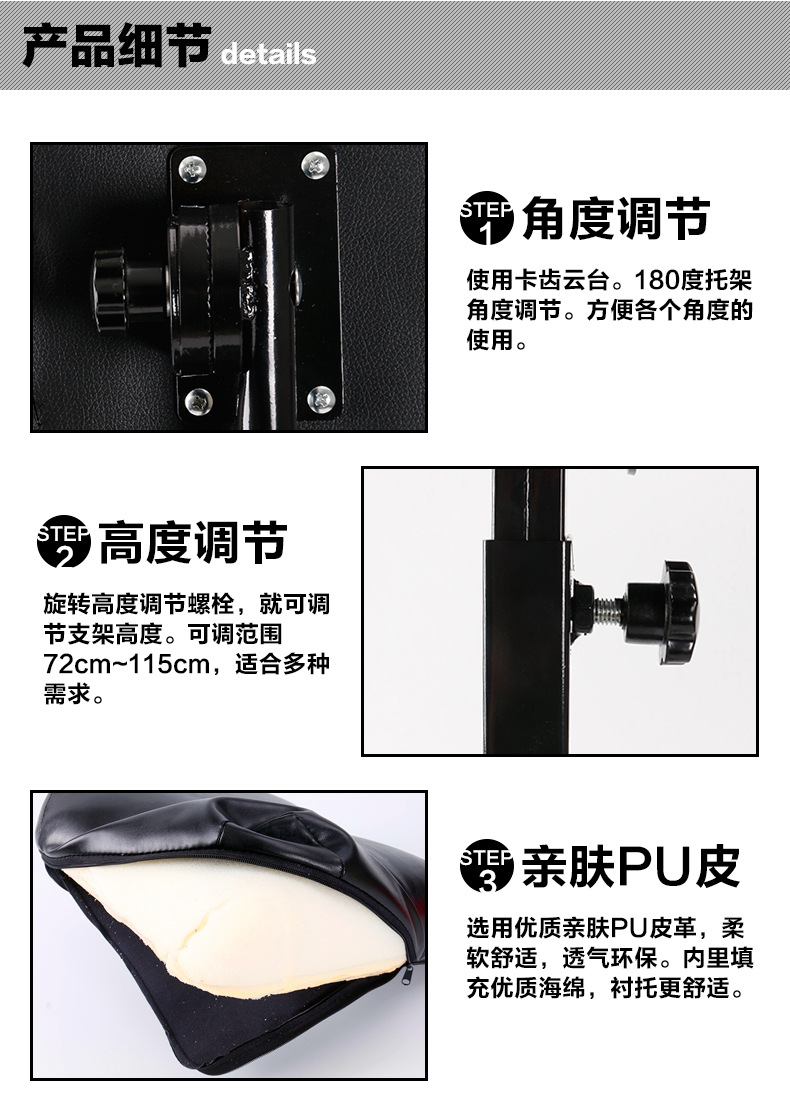 产品细节 details

STEP 1 角度调节

使用卡齿云台。180度托架角度调节。方便各个角度的使用。

STEP 2 高度调节

旋转高度调节螺栓，就可调节支架高度。可调范围72cm~115cm，适合多种需求。

STEP 3 亲肤PU皮

选用优质亲肤PU皮革，柔软舒适，透气环保。内里填充优质海绵，衬托更舒适。