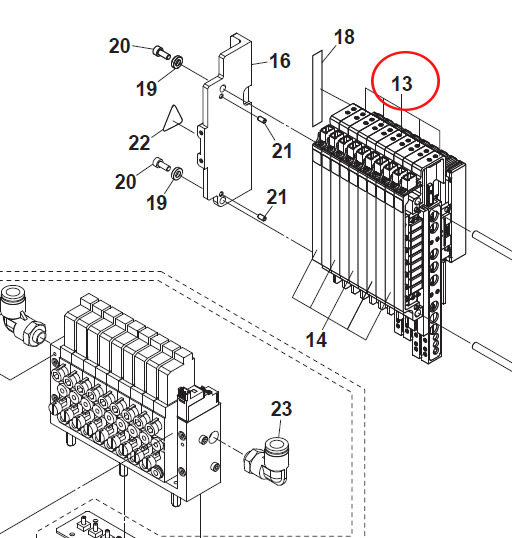 20
19
16
18
13
22
21
20
19
21
14
23