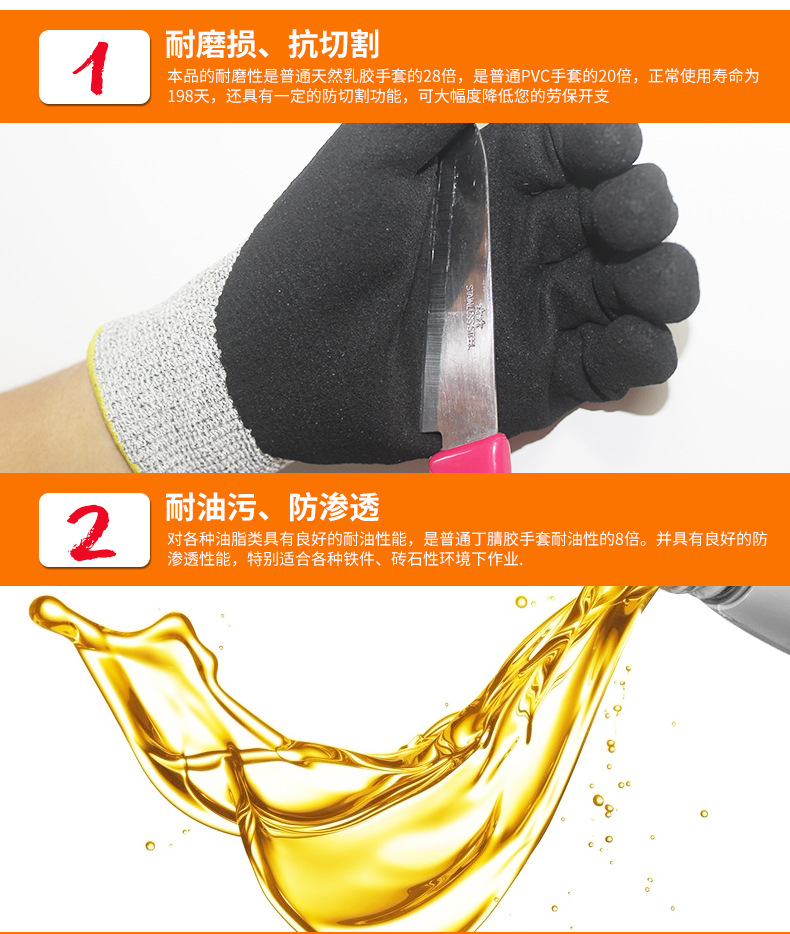 1

耐磨损、抗切割

本品的耐磨性是普通天然乳胶手套的28倍，是普通PVC手套的20倍，正常使用寿命为198天，还具有一定的防切割功能，可大幅度降低您的劳保开支

STAINLESS STEEL

2

耐油污、防渗透

对各种油脂类具有良好的耐油性能，是普通丁腈胶手套耐油性的8倍。并具有良好的防渗透性能，特别适合各种铁件、砖石性环境下作业.