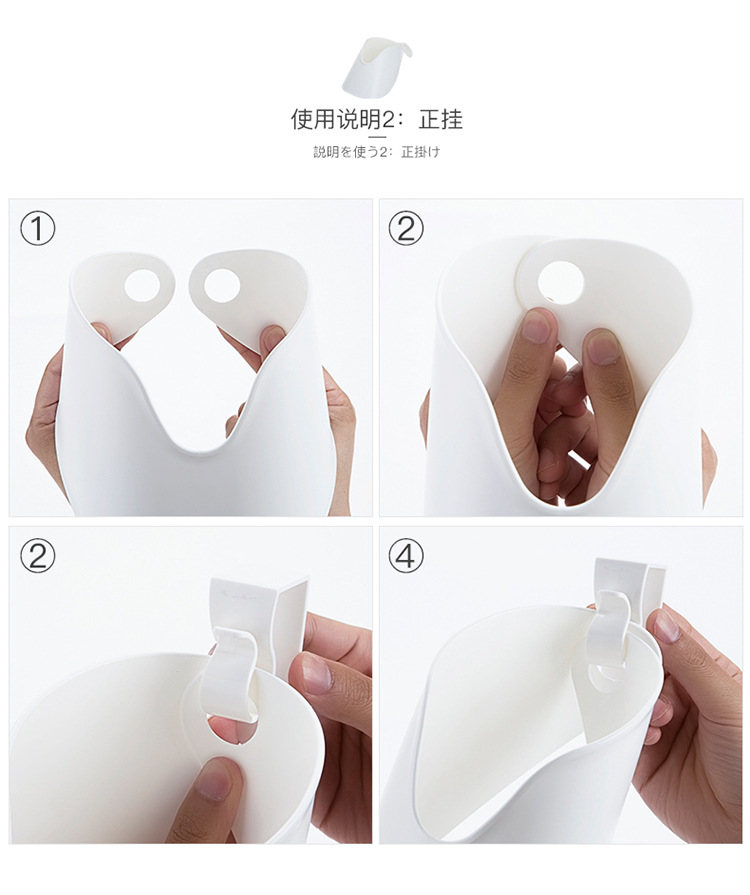 使用说明2：正挂

説明を使う2：正掛け

①

②

②

④