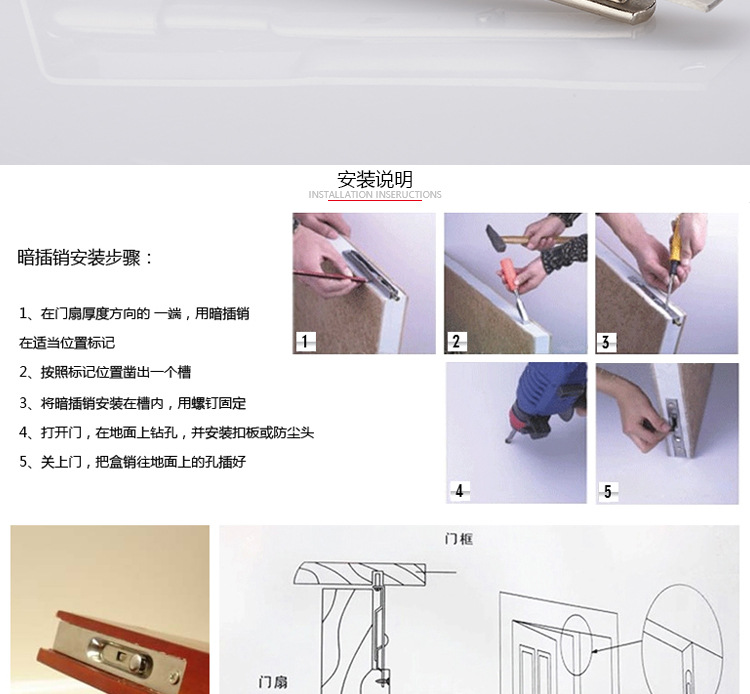 安装说明
INSTALLATION INSERUCTIONS

暗插销安装步骤：

1、在门扇厚度方向的 一端，用暗插销在适当位置标记

2、按照标记位置凿出一个槽

3、将暗插销安装在槽内，用螺钉固定

4、打开门，在地面上钻孔，并安装扣板或防尘头

5、关上门，把盒销往地面上的孔插好

1

2

3

4

5

门框

门扇