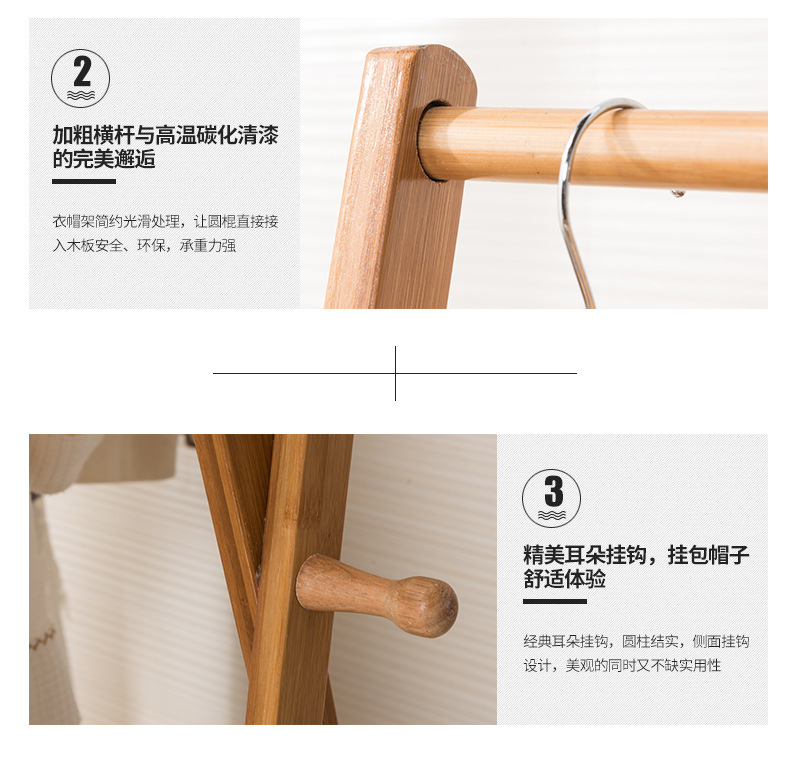 2

加粗横杆与高温碳化清漆的完美邂逅

衣帽架简约光滑处理，让圆棍直接接入木板安全、环保，承重力强

3

精美耳朵挂钩，挂包帽子舒适体验

经典耳朵挂钩，圆柱结实，侧面挂钩设计，美观的同时又不缺实用性