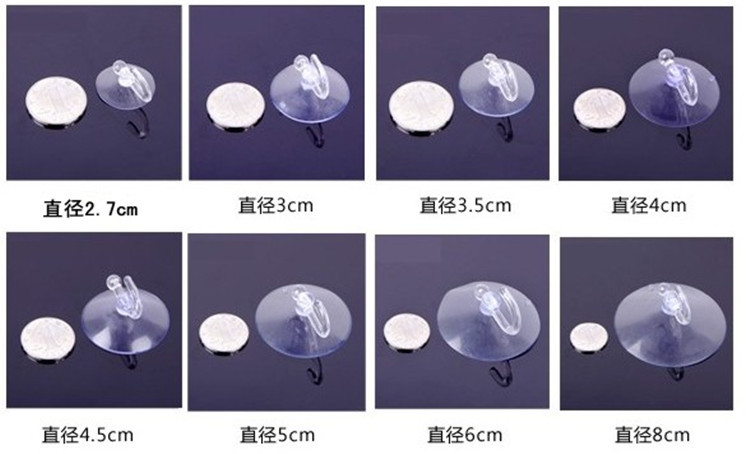 直径2.7cm 直径3cm 直径3.5cm 直径4cm

直径4.5cm 直径5cm 直径6cm 直径8cm