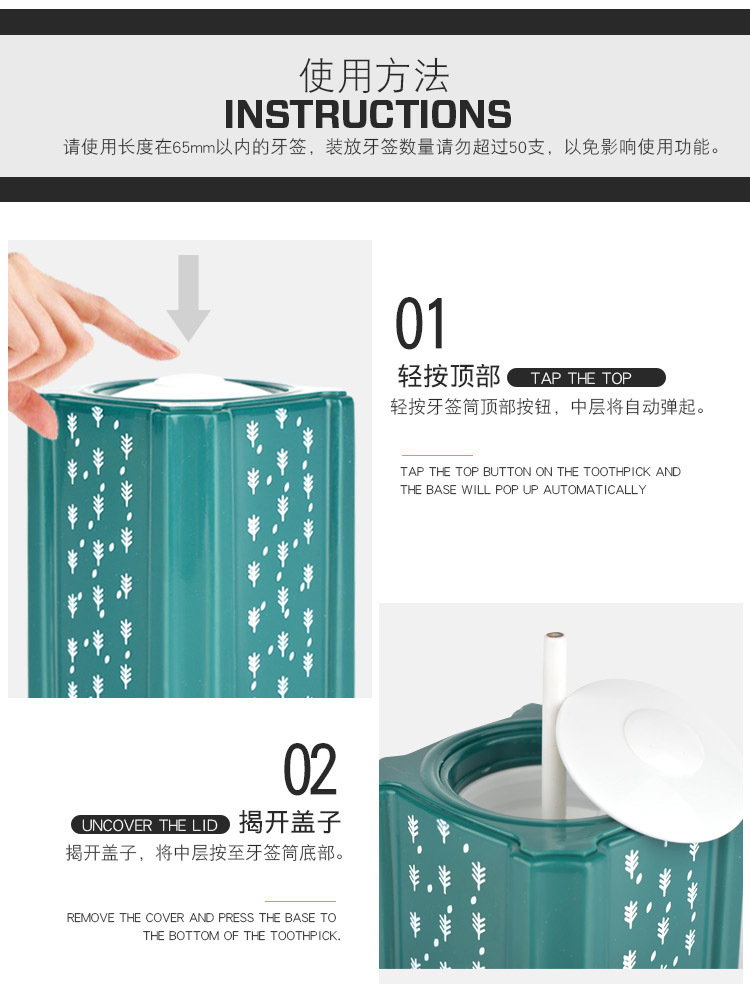 使用方法
INSTRUCTIONS
请使用长度在65mm以内的牙签，装放牙签数量请勿超过50支，以免影响使用功能。

01
轻按顶部 TAP THE TOP
轻按牙签筒顶部按钮，中层将自动弹起。

TAP THE TOP BUTTON ON THE TOOTHPICK AND THE BASE WILL POP UP AUTOMATICALLY

02
UNCOVER THE LID 揭开盖子
揭开盖子，将中层按至牙签筒底部。

REMOVE THE COVER AND PRESS THE BASE TO THE BOTTOM OF THE TOOTHPICK.