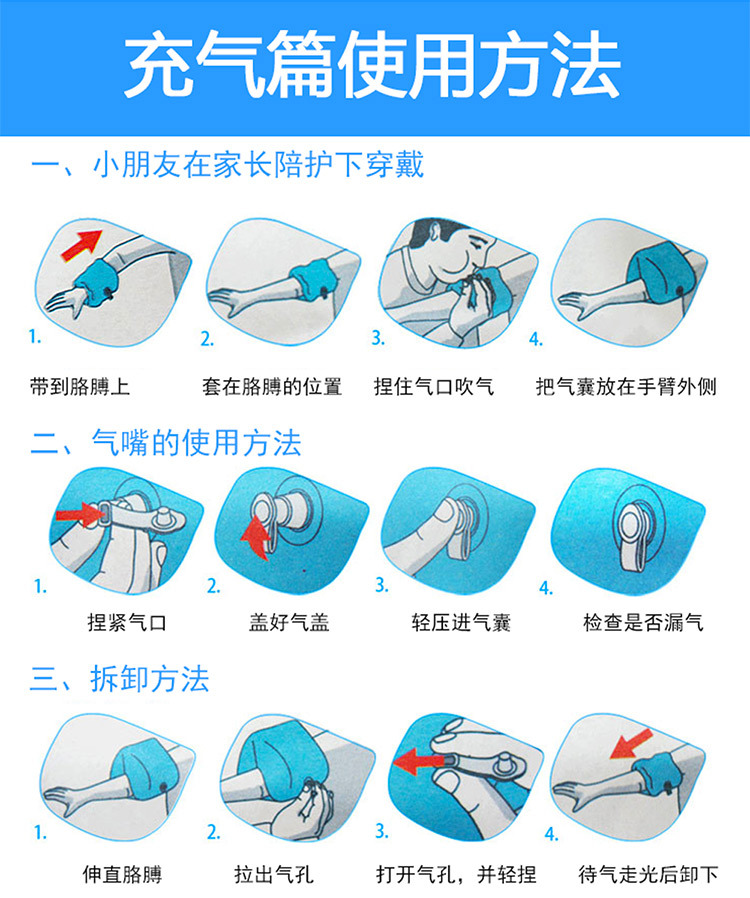 充气篇使用方法

一、小朋友在家长陪护下穿戴

1.
带到胳膊上

2.
套在胳膊的位置

3.
捏住气口吹气

4.
把气囊放在手臂外侧

二、气嘴的使用方法

1.
捏紧气口

2.
盖好气盖

3.
轻压进气囊

4.
检查是否漏气

三、拆卸方法

1.
伸直胳膊

2.
拉出气孔

3.
打开气孔，并轻捏

4.
待气走光后卸下