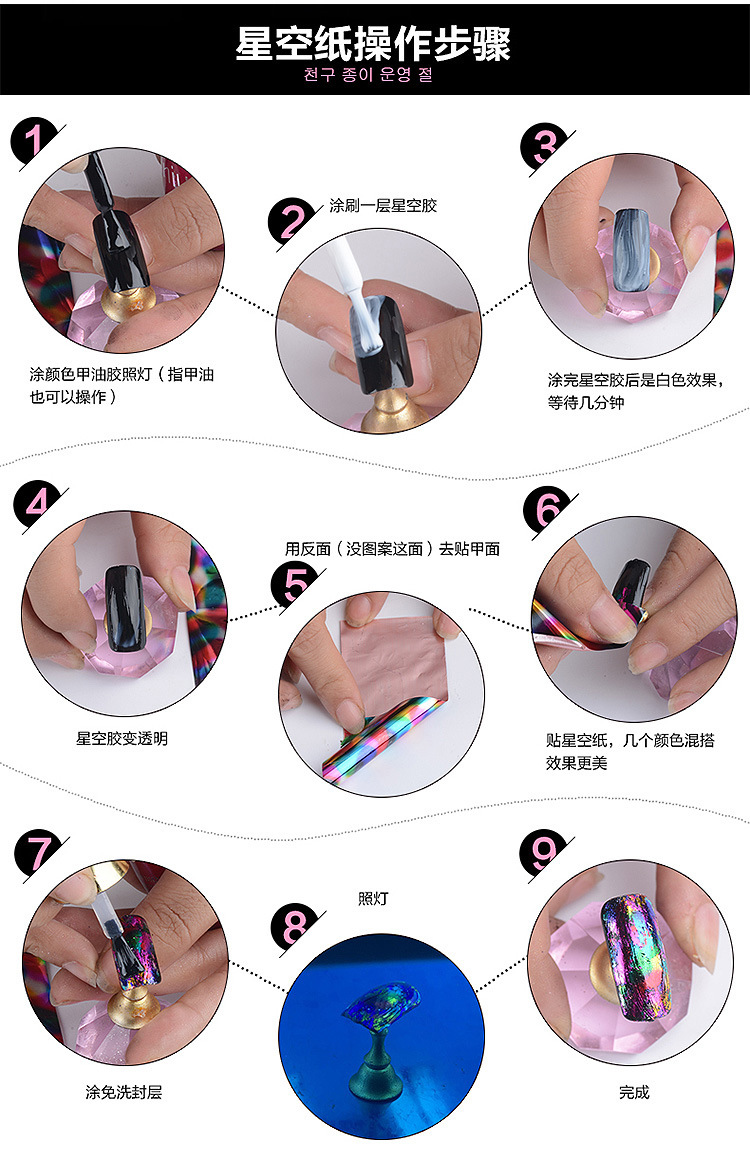 星空纸操作步骤
천구 종이 운영 절

1
涂颜色甲油胶照灯（指甲油也可以操作）

2
涂刷一层星空胶

3
涂完星空胶后是白色效果，等待几分钟

4
星空胶变透明

5
用反面（没图案这面）去贴甲面

6
贴星空纸，几个颜色混搭效果更美

7
涂免洗封层

8
照灯

9
完成