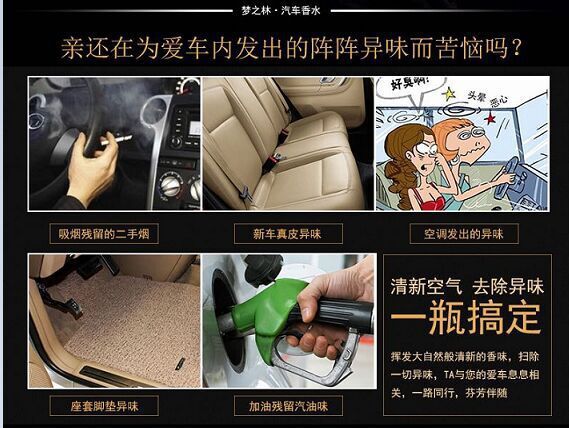 梦之林 · 汽车香水

亲还在为爱车内发出的阵阵异味而苦恼吗？

好臭啊！

头晕 恶心

吸烟残留的二手烟

新车真皮异味

空调发出的异味

座套脚垫异味

加油残留汽油味

清新空气 去除异味

一瓶搞定

挥发大自然般清新的香味，扫除一切异味，TA与您的爱车息息相关，一路同行，芬芳伴随