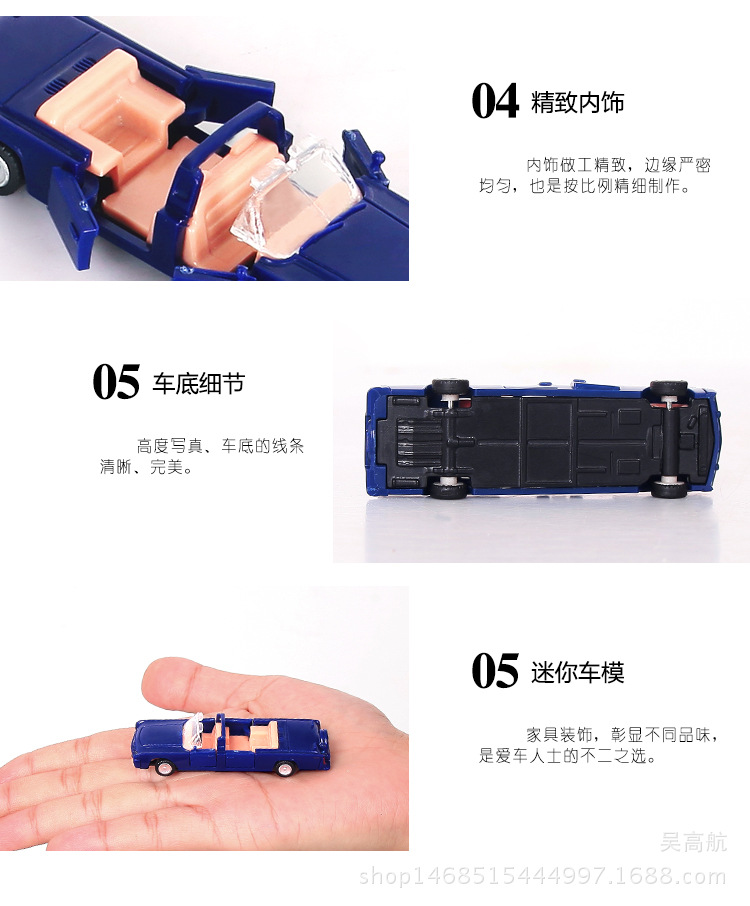 04 精致内饰

内饰做工精致，边缘严密均匀，也是按比例精细制作。

05 车底细节

高度写真、车底的线条清晰、完美。

05 迷你车模

家具装饰，彰显不同品味，是爱车人士的不二之选。

吴高航
shop1468515444997.1688.com